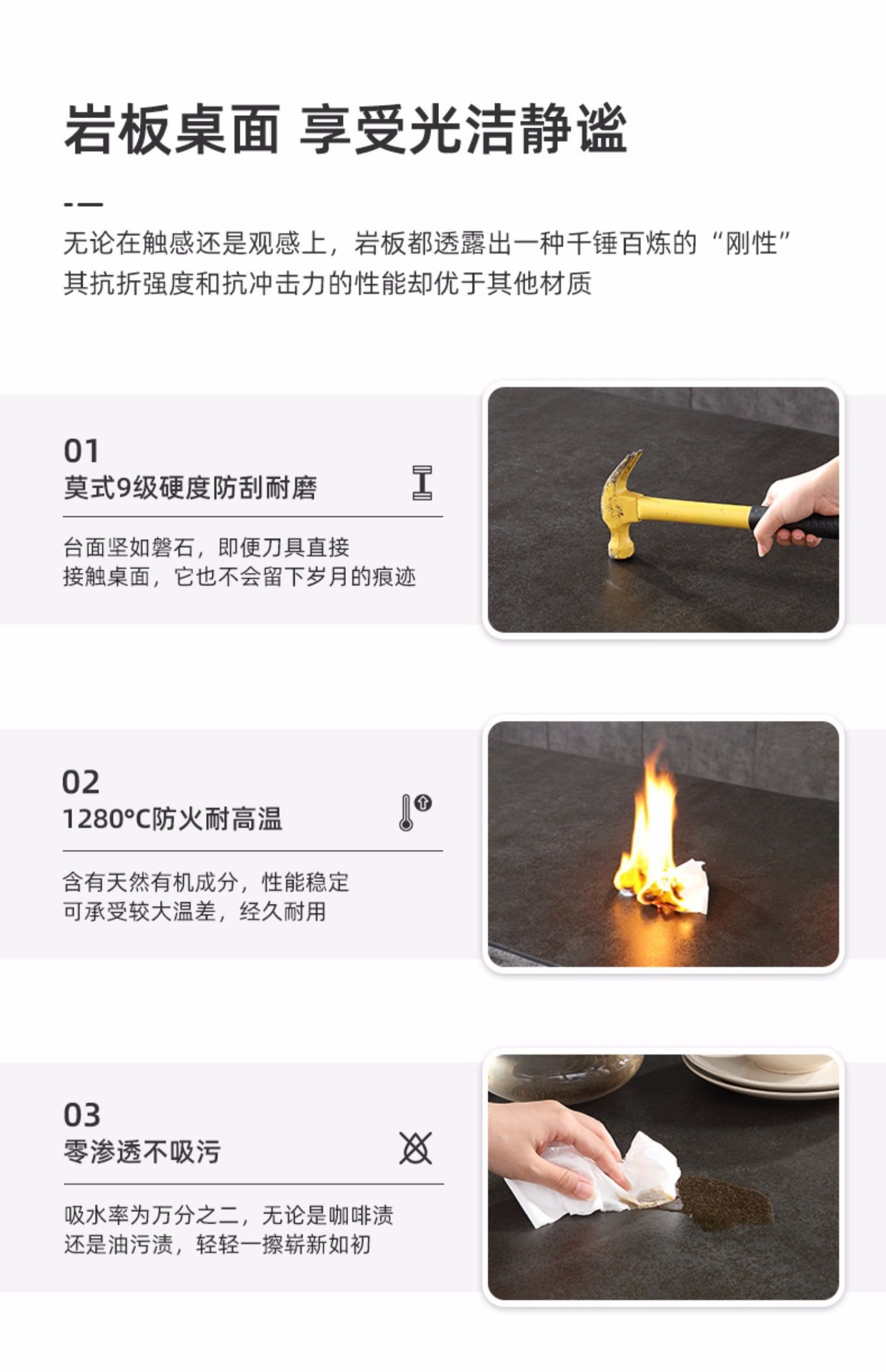 岩板桌面 享受光洁静谧

无论在触感还是观感上，岩板都透露出一种千锤百炼的“刚性”
其抗折强度和抗冲击力的性能却优于其他材质

01
莫式9级硬度防刮耐磨

台面坚如磐石，即便刀具直接
接触桌面，它也不会留下岁月的痕迹

02
1280°C防火耐高温

含有天然有机成分，性能稳定
可承受较大温差，经久耐用

03
零渗透不吸污

吸水率为万分之二，无论是咖啡渍
还是油污渍，轻轻一擦崭新如初