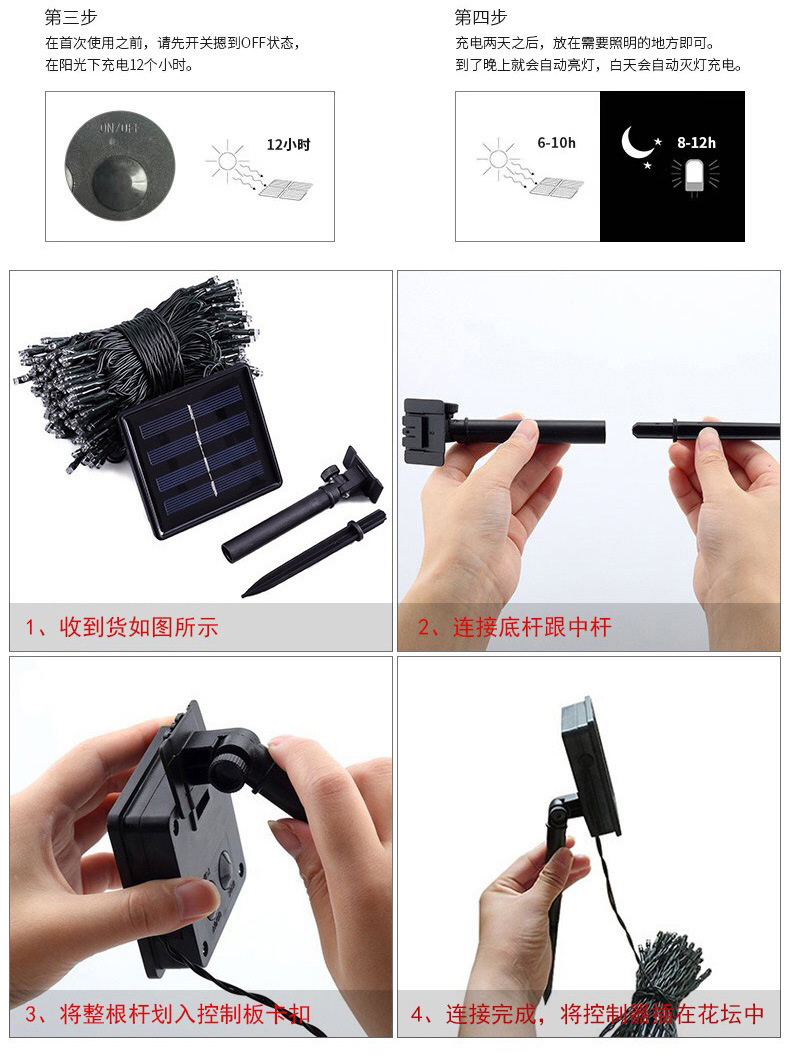 第三步
在首次使用之前，请先开关摁到OFF状态，在阳光下充电12个小时。

ON/OFF

12小时

第四步
充电两天之后，放在需要照明的地方即可。到了晚上就会自动亮灯，白天会自动灭灯充电。

6-10h

8-12h

1、收到货如图所示

2、连接底杆跟中杆

3、将整根杆划入控制板卡扣

4、连接完成，将控制器插在花坛中