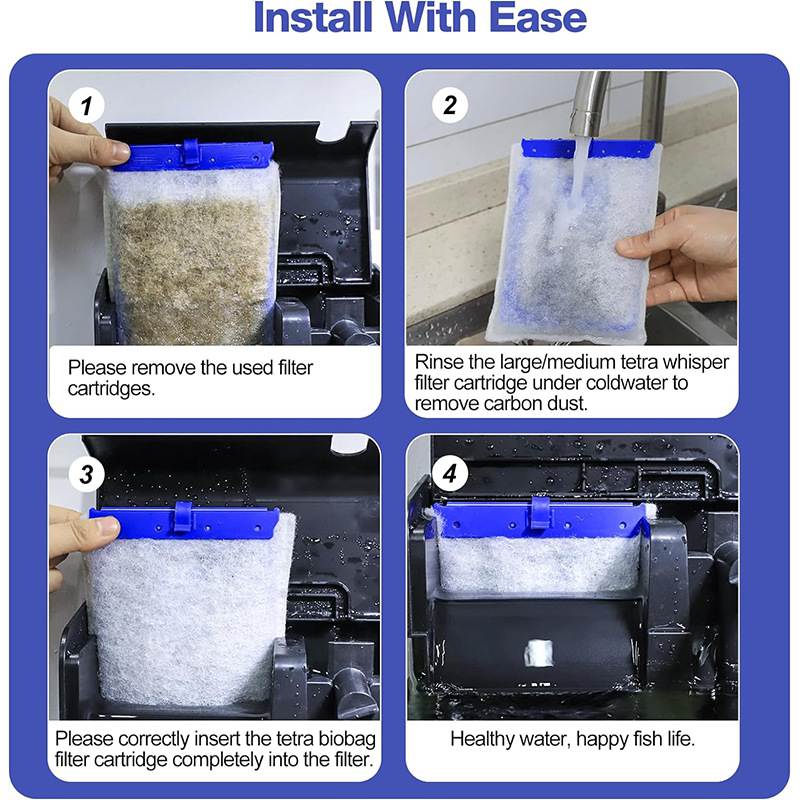 Install With Ease

1

Please remove the used filter cartridges.

2

Rinse the large/medium tetra whisper filter cartridge under coldwater to remove carbon dust.

3

Please correctly insert the tetra biobag filter cartridge completely into the filter.

4

Healthy water, happy fish life.