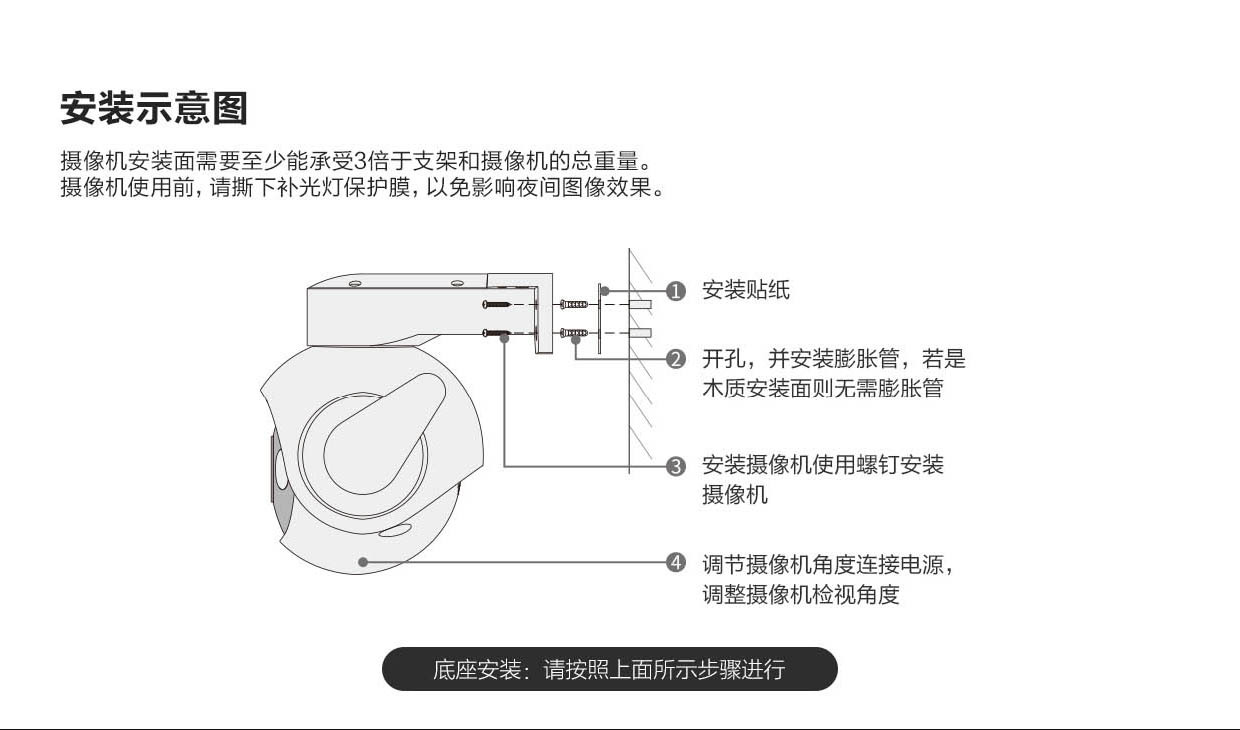 安装示意图

摄像机安装面需要至少能承受3倍于支架和摄像机的总重量。
摄像机使用前，请撕下补光灯保护膜，以免影响夜间图像效果。

❶ 安装贴纸

❷ 开孔，并安装膨胀管，若是木质安装面则无需膨胀管

❸ 安装摄像机使用螺钉安装摄像机

❹ 调节摄像机角度连接电源，调整摄像机检视角度

底座安装：请按照上面所示步骤进行