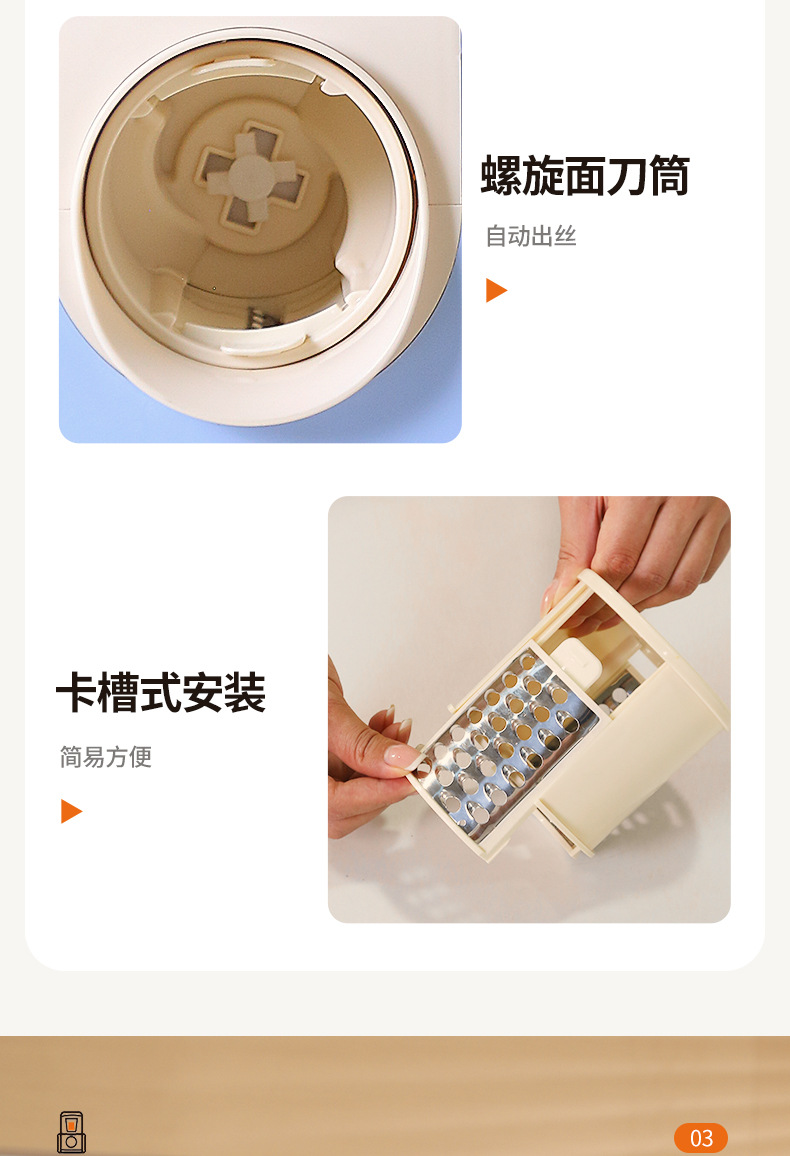 螺旋面刀筒

自动出丝

卡槽式安装

简易方便

03