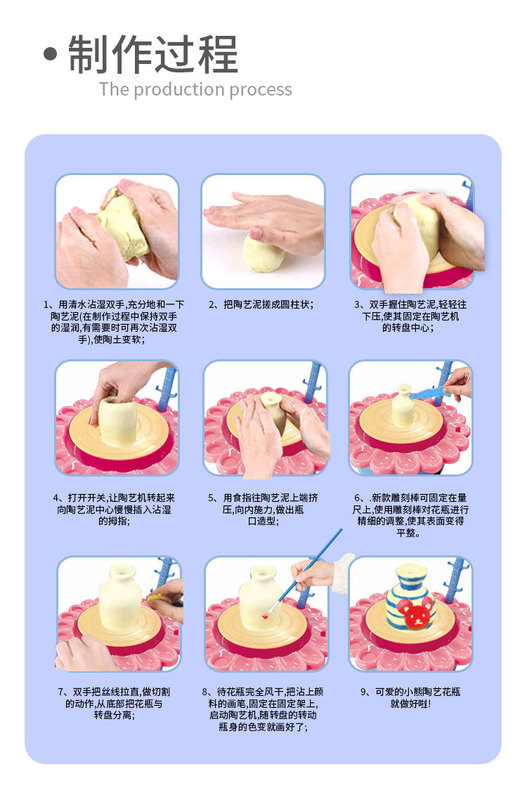 • 制作过程
The production process

1、用清水沾湿双手,充分地和一下陶艺泥(在制作过程中保持双手的湿润,有需要时可再次沾湿双手),使陶土变软;

2、把陶艺泥搓成圆柱状;

3、双手握住陶艺泥,轻轻往下压,使其固定在陶艺机的转盘中心;

4、打开开关,让陶艺机转起来向陶艺泥中心慢慢插入沾湿的拇指;

5、用食指往陶艺泥上端挤压,向内施力,做出瓶口造型;

6、.新款雕刻棒可固定在量尺上,使用雕刻棒对花瓶进行精细的调整,使其表面变得平整。

7、双手把丝线拉直,做切割的动作,从底部把花瓶与转盘分离;

8、待花瓶完全风干,把沾上颜料的画笔,固定在固定架上,启动陶艺机,随转盘的转动瓶身的色变就画好了;

9、可爱的小熊陶艺花瓶就做好啦!