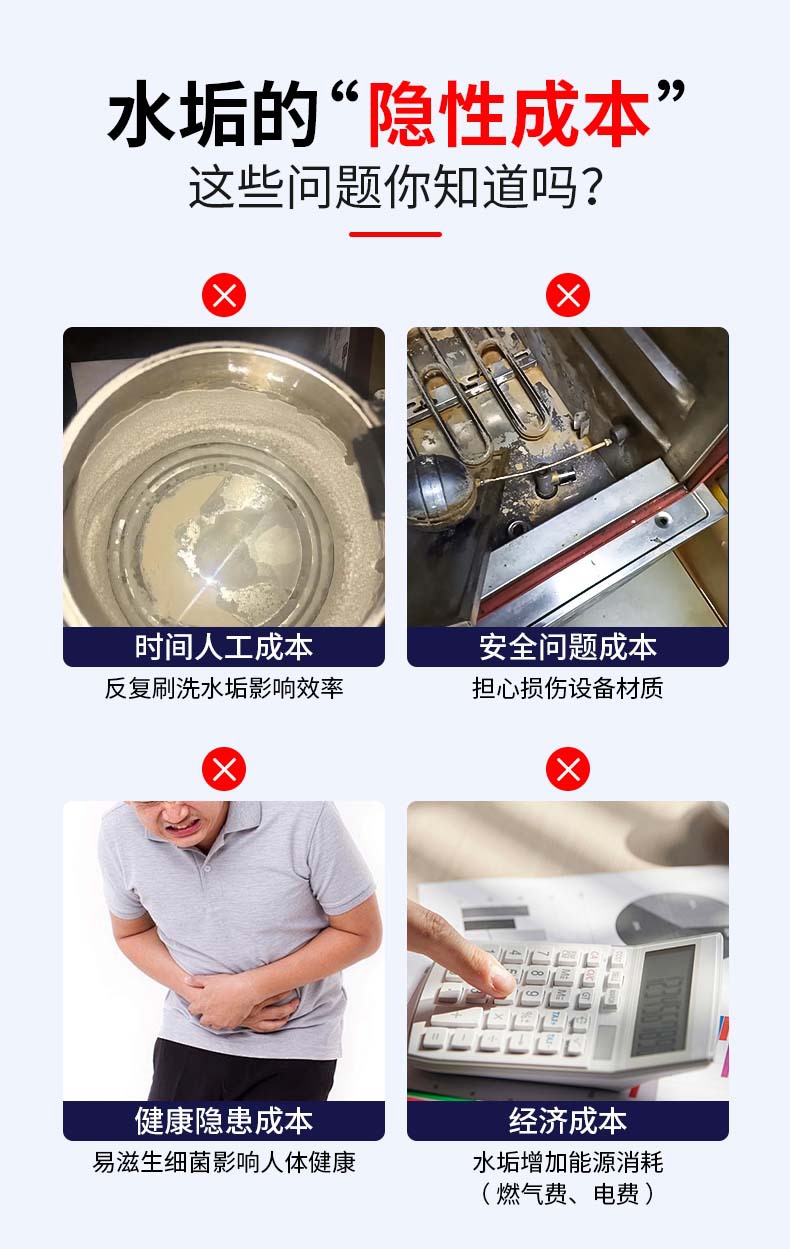 水垢的“隐性成本”
这些问题你知道吗？

时间人工成本
反复刷洗水垢影响效率

安全问题成本
担心损伤设备材质

健康隐患成本
易滋生细菌影响人体健康

经济成本
水垢增加能源消耗
（燃气费、电费）