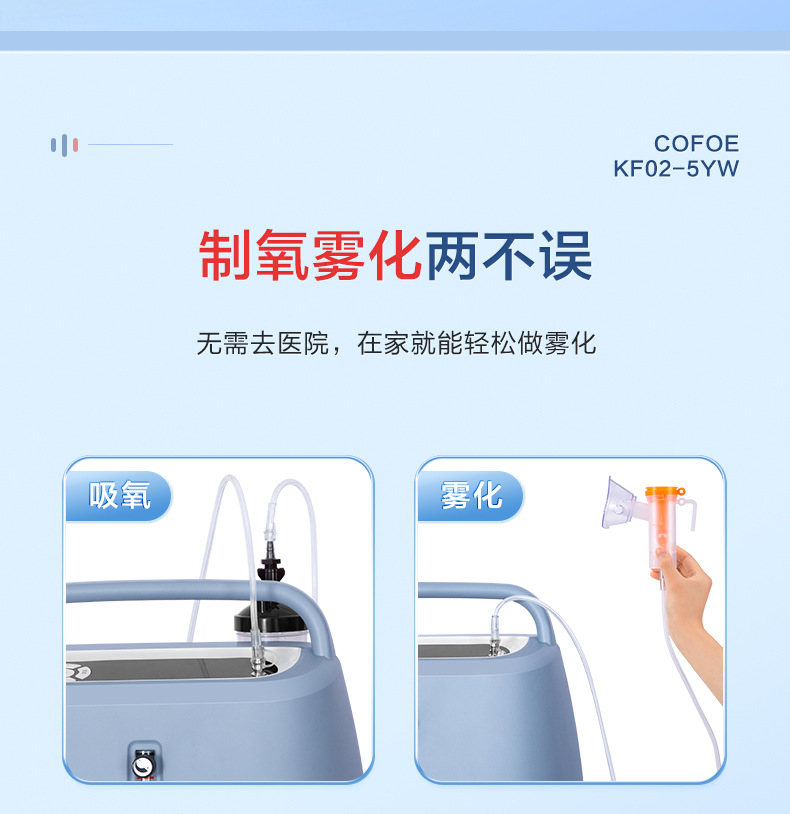 COFOE
KF02-5YW

制氧雾化两不误

无需去医院，在家就能轻松做雾化

吸氧

雾化