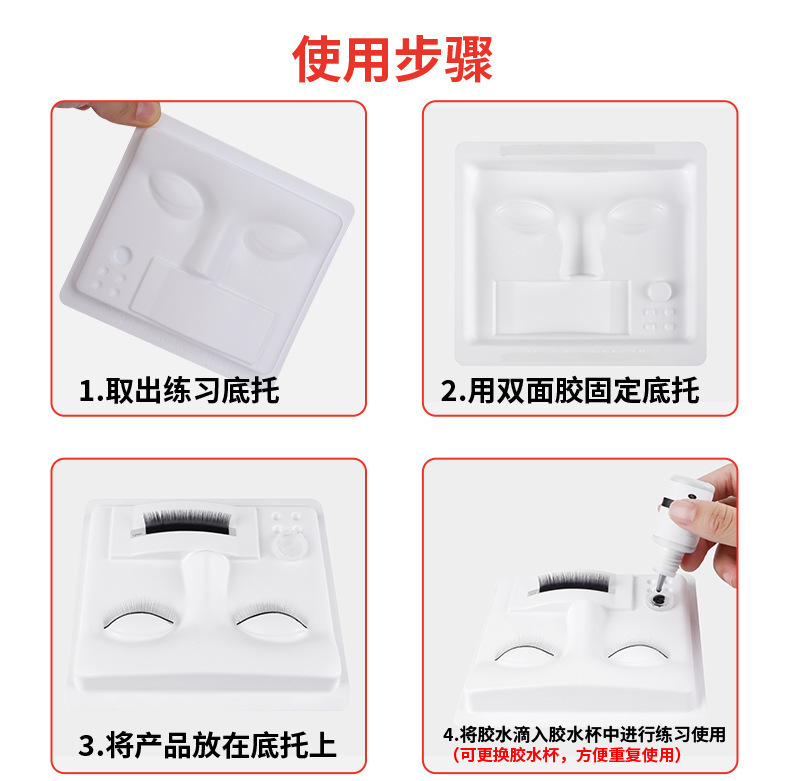 使用步骤

1.取出练习底托

2.用双面胶固定底托

3.将产品放在底托上

4.将胶水滴入胶水杯中进行练习使用
（可更换胶水杯，方便重复使用）