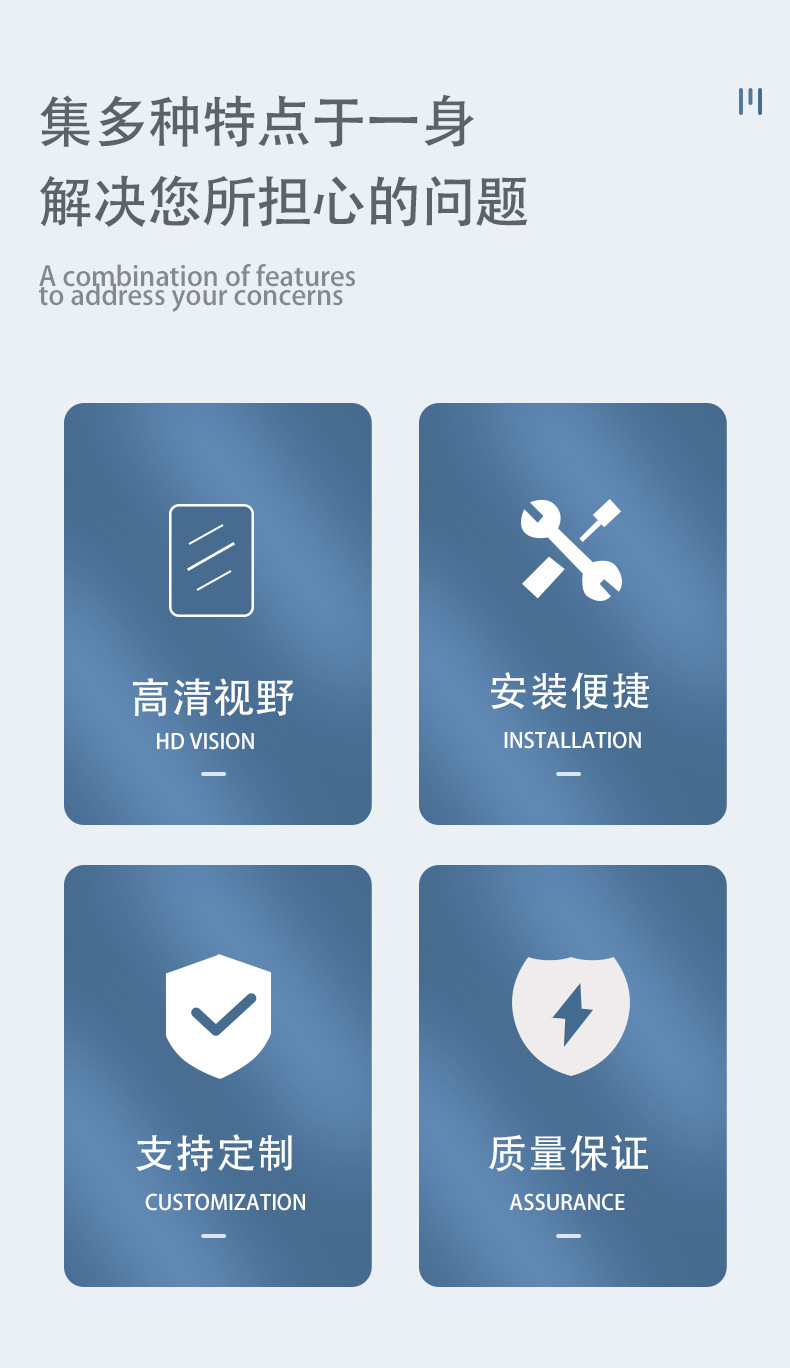 集多种特点于一身
解决您所担心的问题

A combination of features to address your concerns

高清视野
HD VISION

安装便捷
INSTALLATION

支持定制
CUSTOMIZATION

质量保证
ASSURANCE