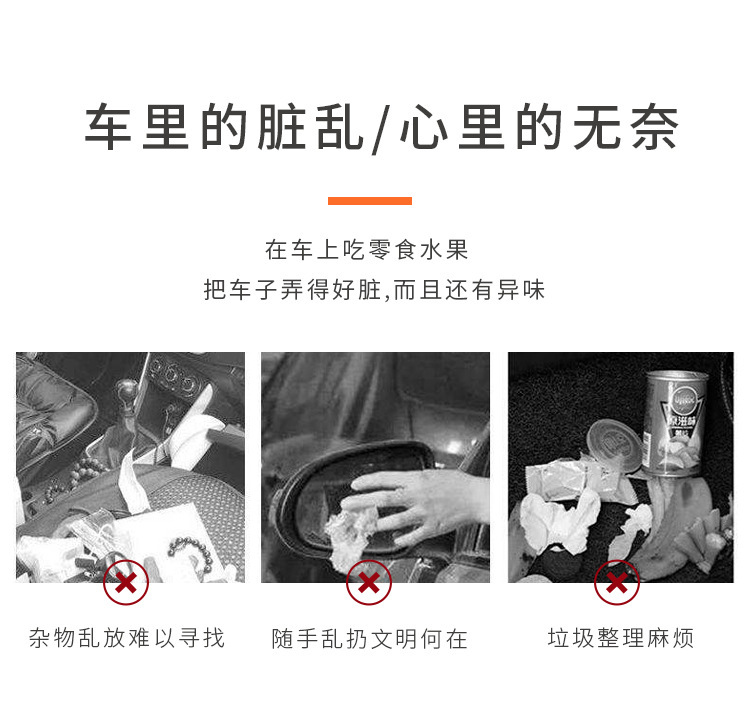 车里的脏乱/心里的无奈

在车上吃零食水果
把车子弄得好脏,而且还有异味

杂物乱放难以寻找

随手乱扔文明何在

垃圾整理麻烦