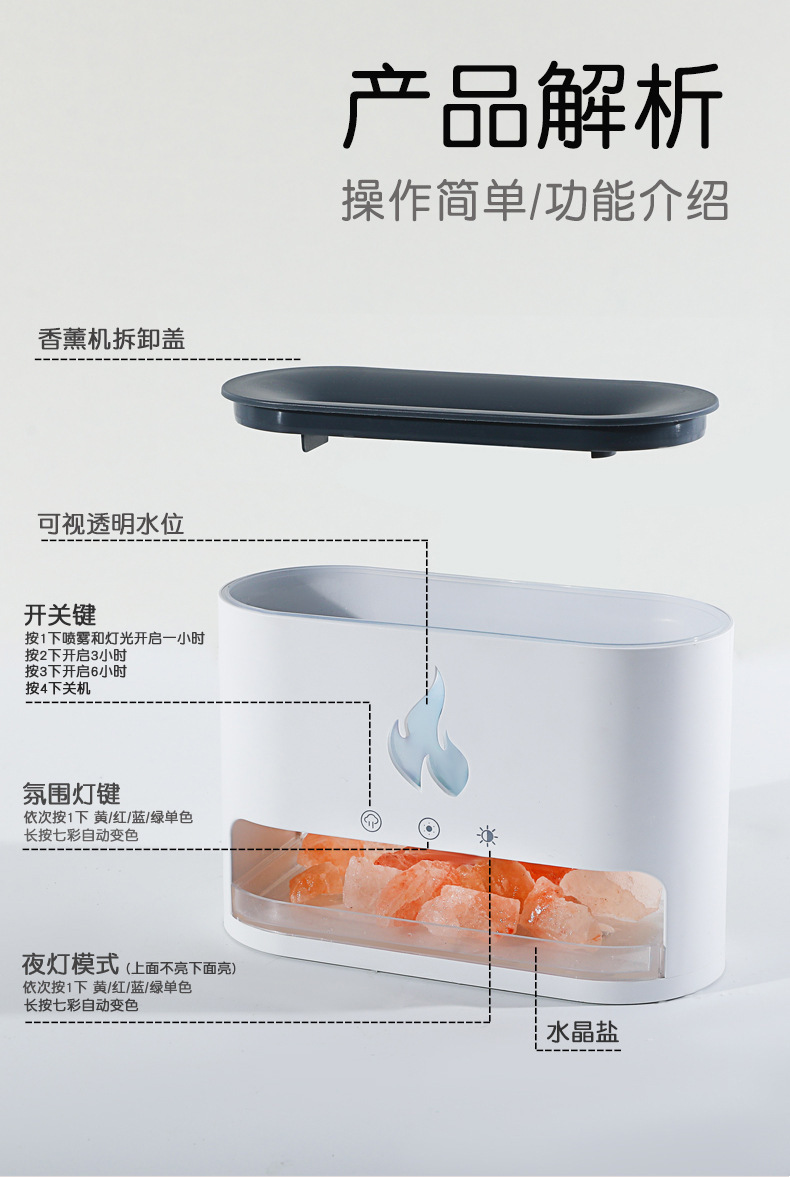 产品解析
操作简单/功能介绍

香薰机拆卸盖

可视透明水位

开关键
按1下喷雾和灯光开启一小时
按2下开启3小时
按3下开启6小时
按4下关机

氛围灯键
依次按1下 黄/红/蓝/绿单色
长按七彩自动变色

夜灯模式（上面不亮下面亮）
依次按1下 黄/红/蓝/绿单色
长按七彩自动变色

水晶盐