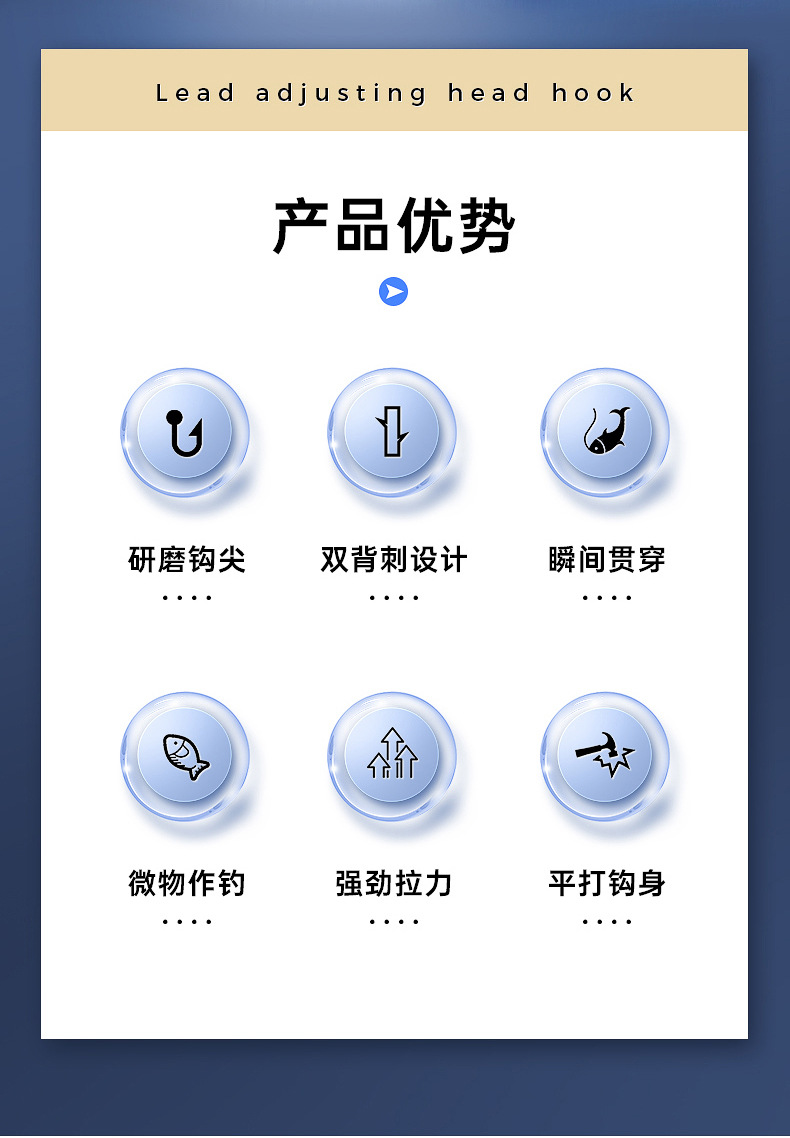 Lead adjusting head hook

产品优势

研磨钩尖
....

双背刺设计
....

瞬间贯穿
....

微物作钓
....

强劲拉力
....

平打钩身
....