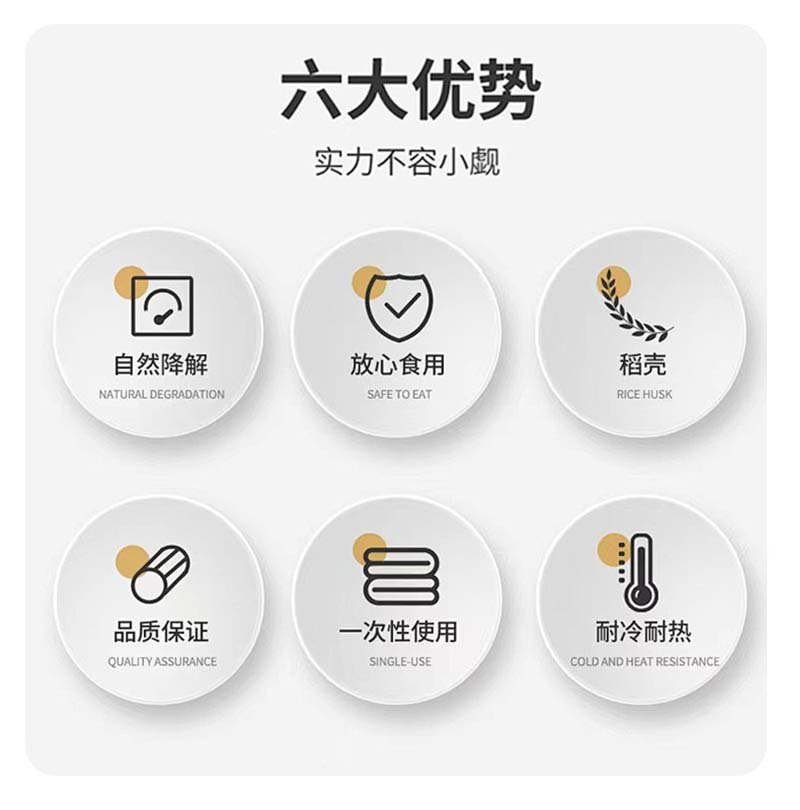 六大优势

实力不容小觑

自然降解
NATURAL DEGRADATION

放心食用
SAFE TO EAT

稻壳
RICE HUSK

品质保证
QUALITY ASSURANCE

一次性使用
SINGLE-USE

耐冷耐热
COLD AND HEAT RESISTANCE