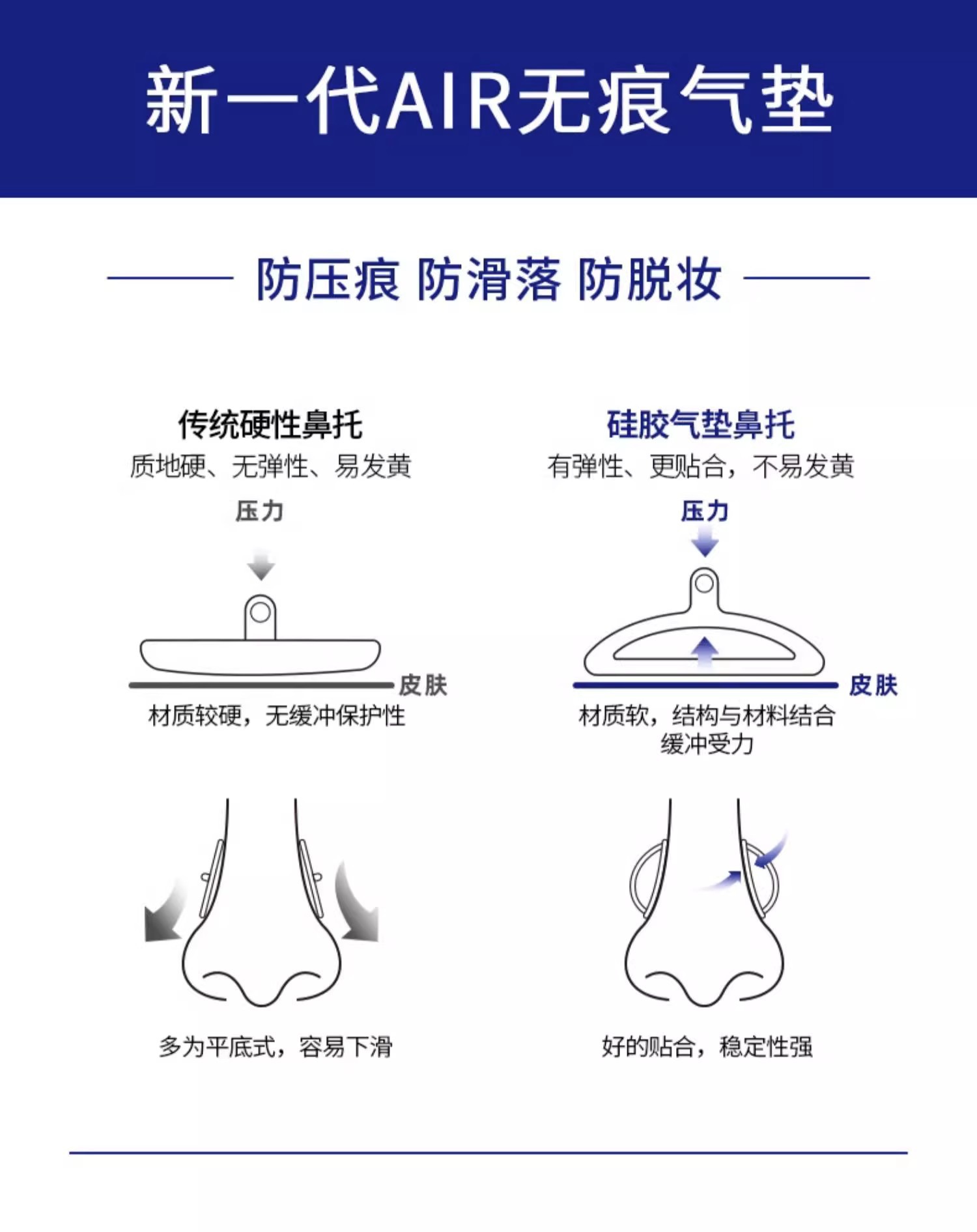 新一代AIR无痕气垫

防压痕 防滑落 防脱妆

传统硬性鼻托
质地硬、无弹性、易发黄

压力

皮肤

材质较硬，无缓冲保护性

多为平底式，容易下滑

硅胶气垫鼻托
有弹性、更贴合，不易发黄

压力

皮肤

材质软，结构与材料结合缓冲受力

好的贴合，稳定性强