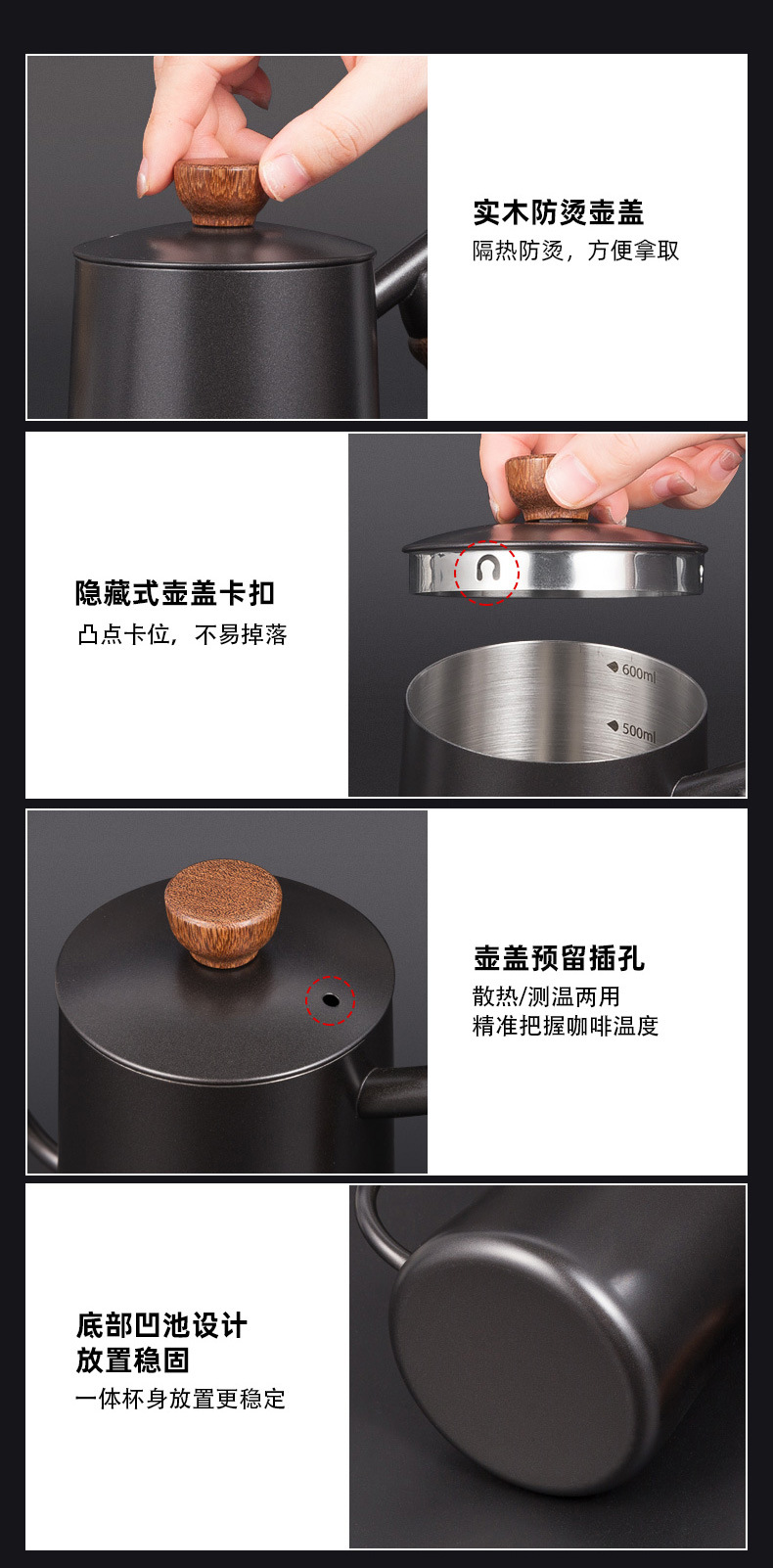 实木防烫壶盖
隔热防烫，方便拿取

隐藏式壶盖卡扣
凸点卡位，不易掉落

600ml
500ml

壶盖预留插孔
散热/测温两用
精准把握咖啡温度

底部凹池设计
放置稳固
一体杯身放置更稳定