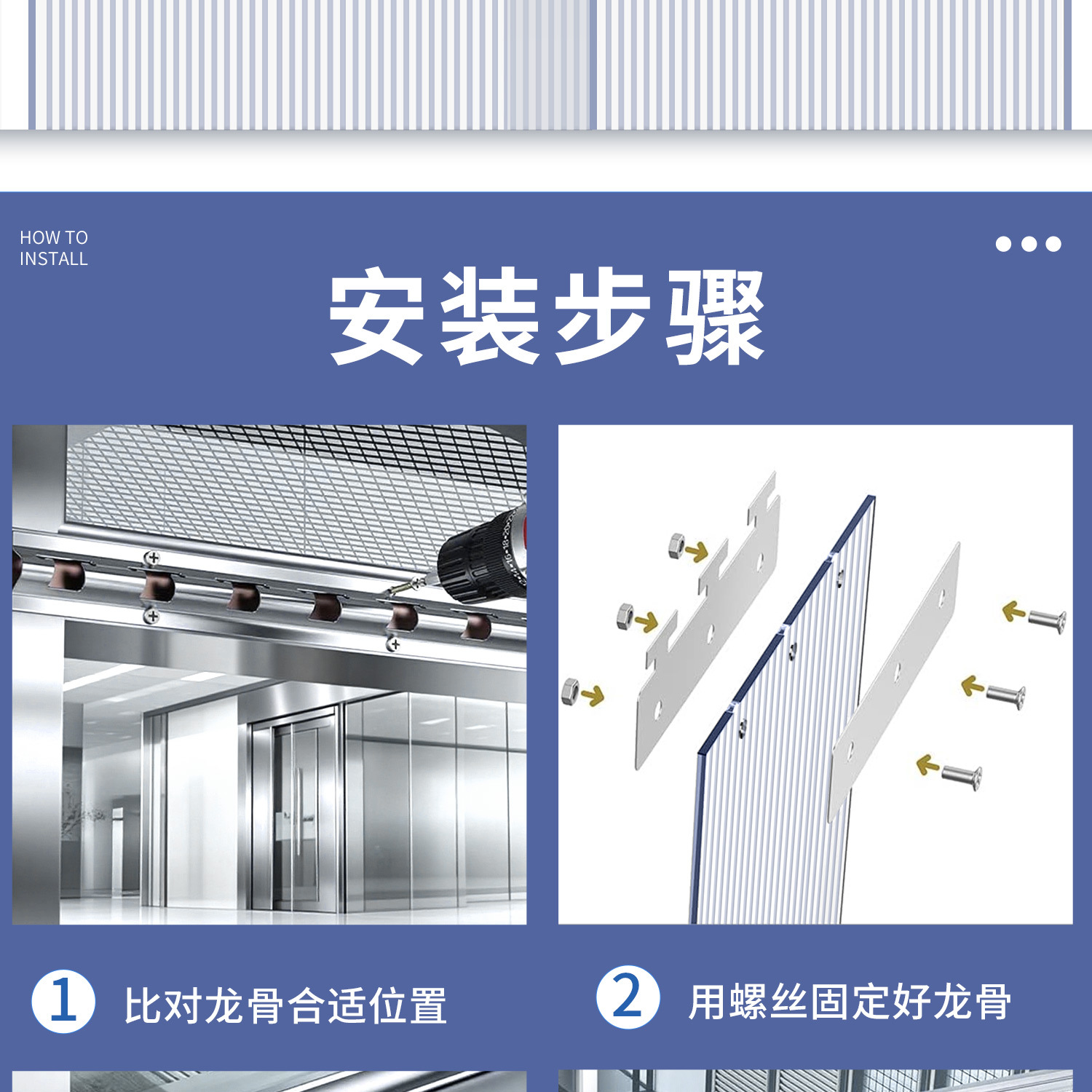 HOW TO
INSTALL

安装步骤

1 比对龙骨合适位置

2 用螺丝固定好龙骨