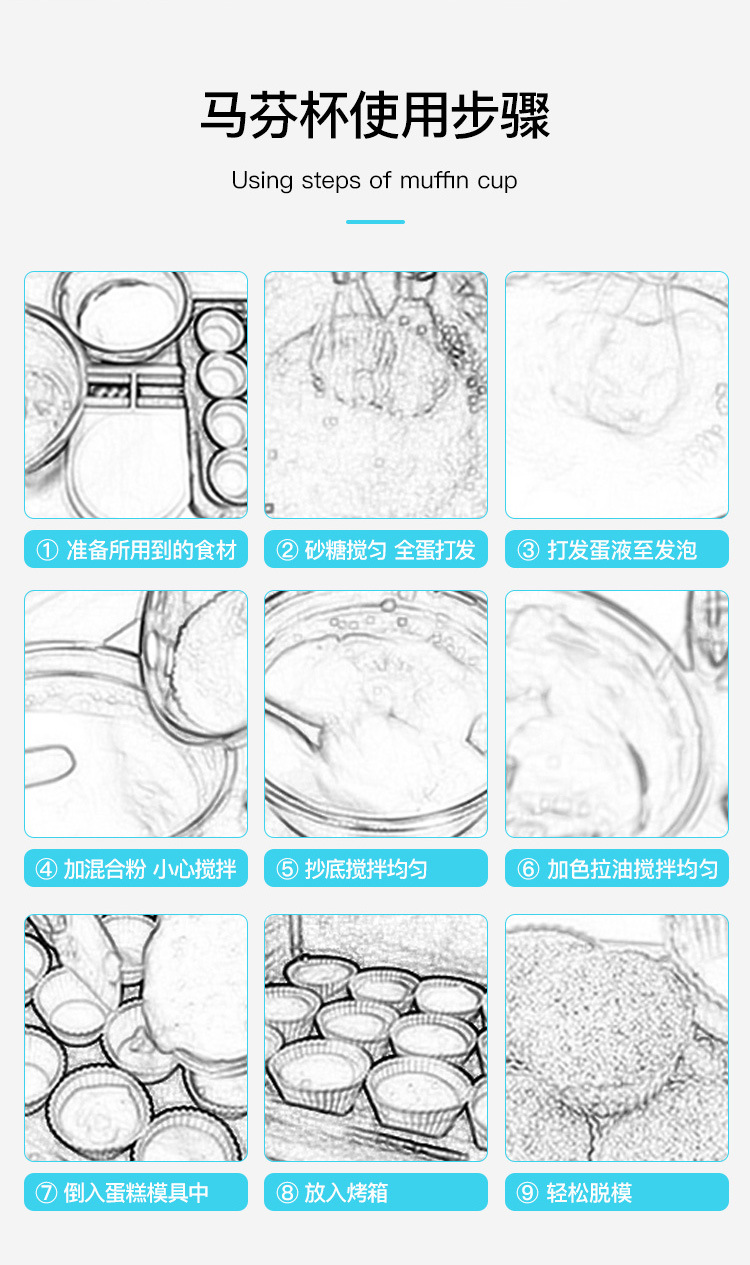 马芬杯使用步骤

Using steps of muffin cup

① 准备所用到的食材

② 砂糖搅匀 全蛋打发

③ 打发蛋液至发泡

④ 加混合粉 小心搅拌

⑤ 抄底搅拌均匀

⑥ 加色拉油搅拌均匀

⑦ 倒入蛋糕模具中

⑧ 放入烤箱

⑨ 轻松脱模