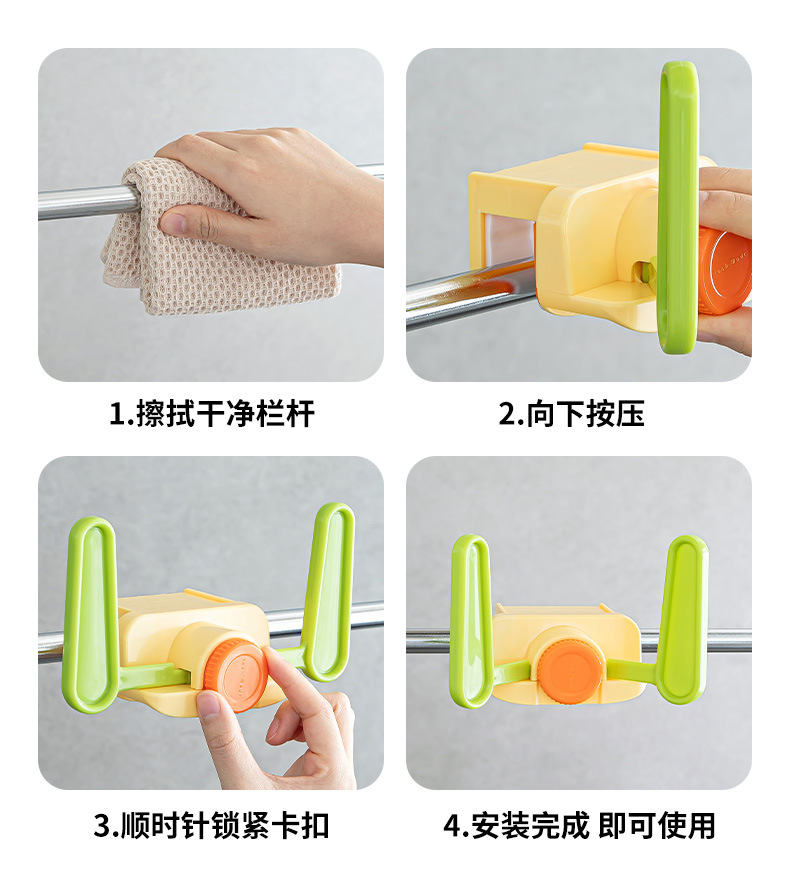 1.擦拭干净栏杆

2.向下按压

3.顺时针锁紧卡扣

4.安装完成 即可使用