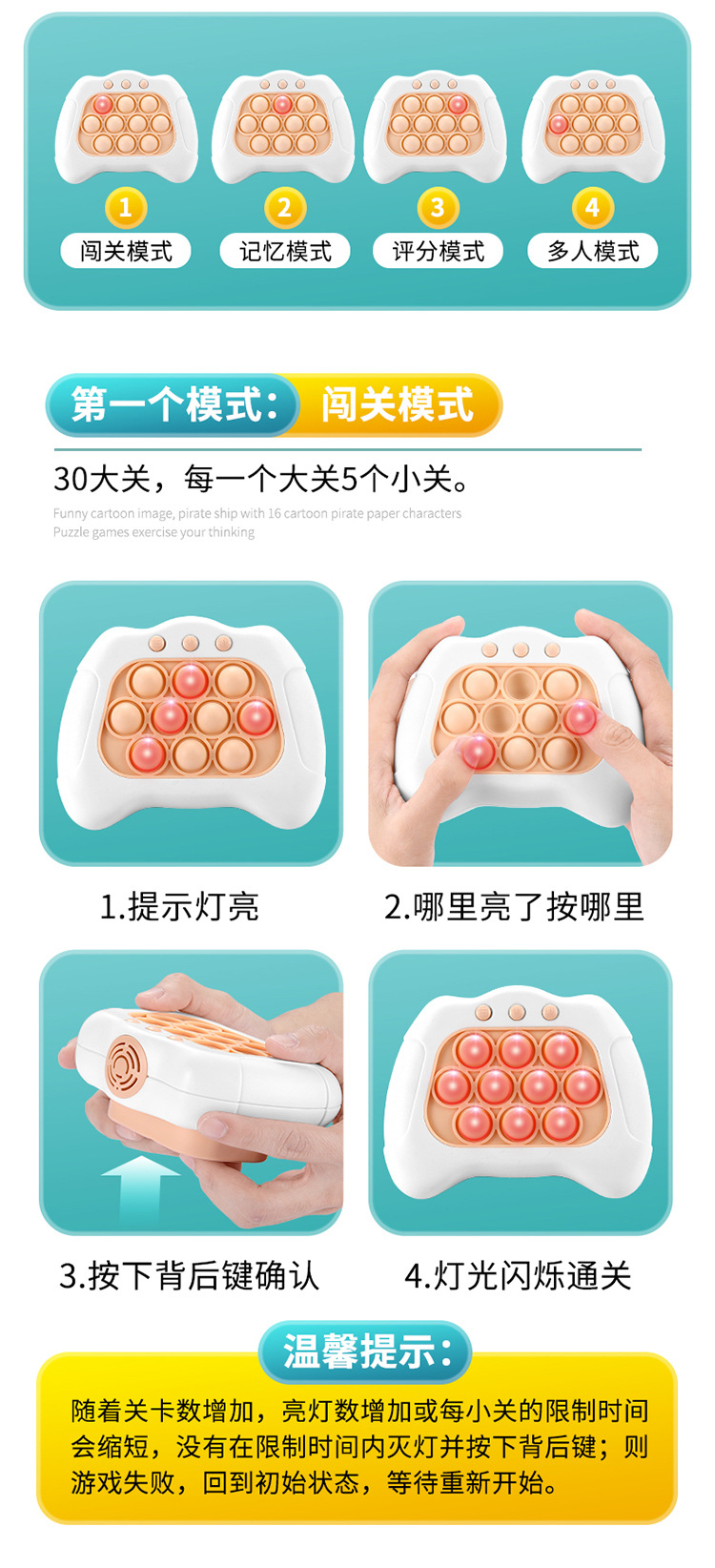 1
闯关模式

2
记忆模式

3
评分模式

4
多人模式

第一个模式：闯关模式

30大关，每一个大关5个小关。

Funny cartoon image, pirate ship with 16 cartoon pirate paper characters
Puzzle games exercise your thinking

1.提示灯亮

2.哪里亮了按哪里

3.按下背后键确认

4.灯光闪烁通关

温馨提示：

随着关卡数增加，亮灯数增加或每小关的限制时间会缩短，没有在限制时间内灭灯并按下背后键；则游戏失败，回到初始状态，等待重新开始。