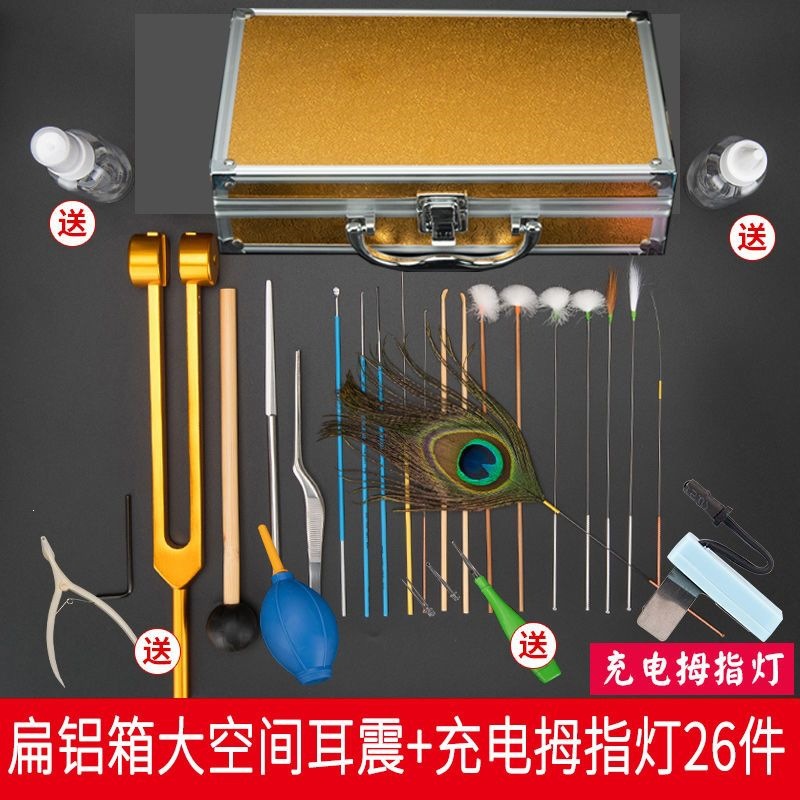 送

送

送

送

充电拇指灯

扁铝箱大空间耳震+充电拇指灯26件