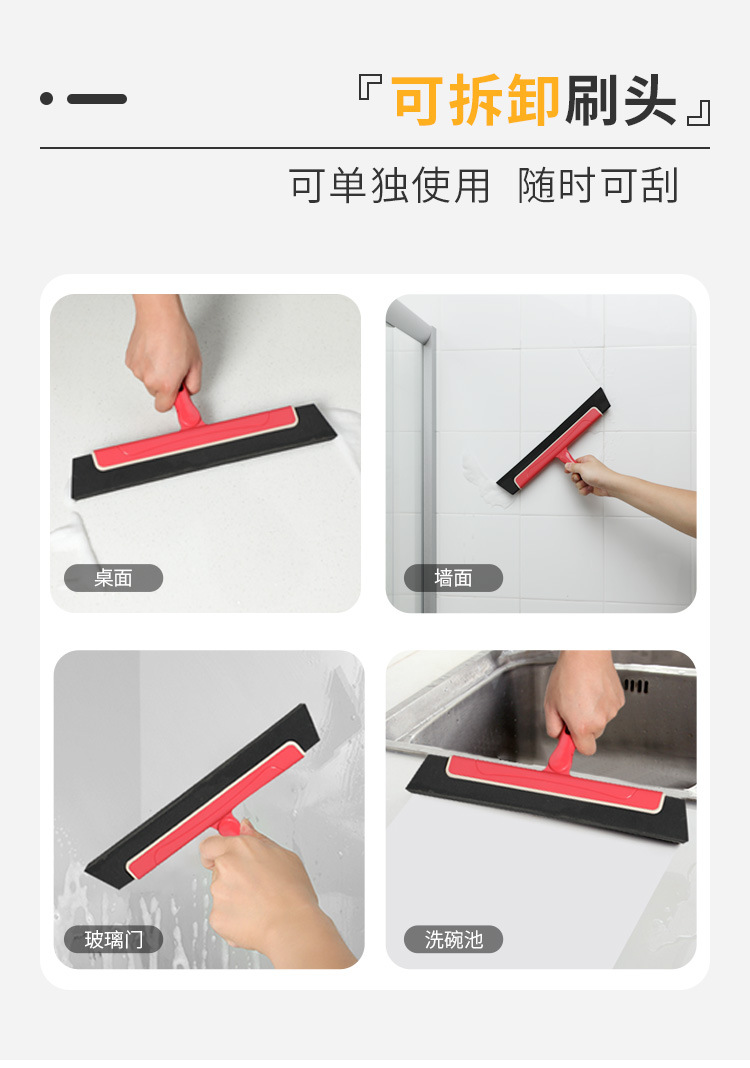 『可拆卸刷头』

可单独使用 随时可刮

桌面

墙面

玻璃门

洗碗池