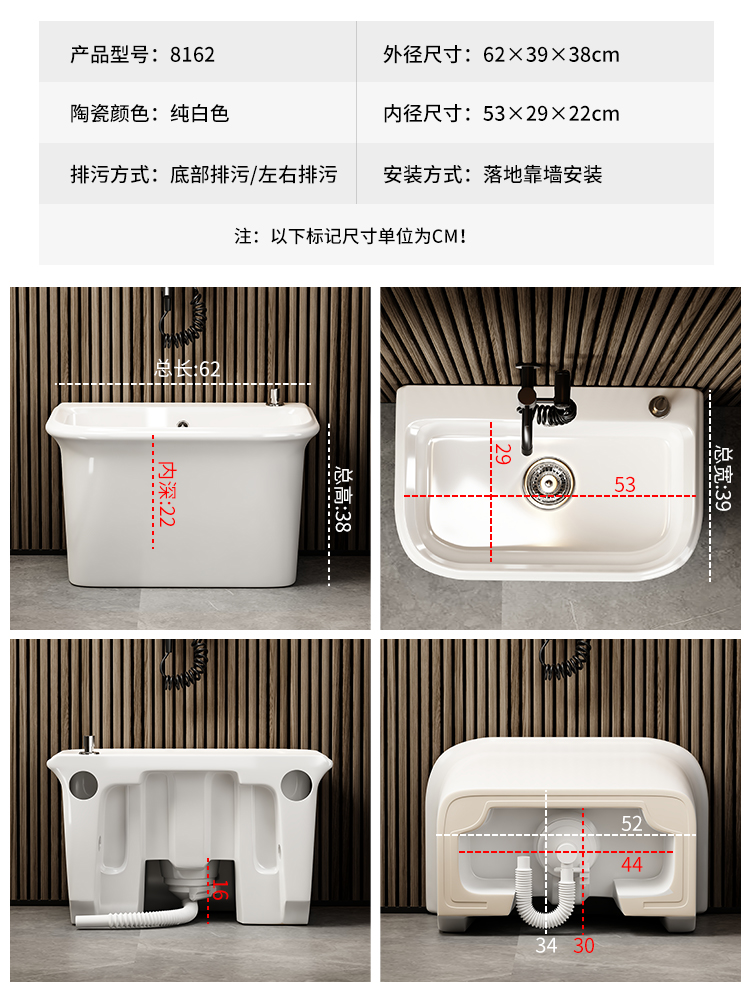 | 产品型号：8162 | 外径尺寸：62×39×38cm |
|---|---|
| 陶瓷颜色：纯白色 | 内径尺寸：53×29×22cm |
| 排污方式：底部排污/左右排污 | 安装方式：落地靠墙安装 |

注：以下标记尺寸单位为CM！

总长:62
内深:22
总高:38

29
53
总宽:39

16

52
44
34
30