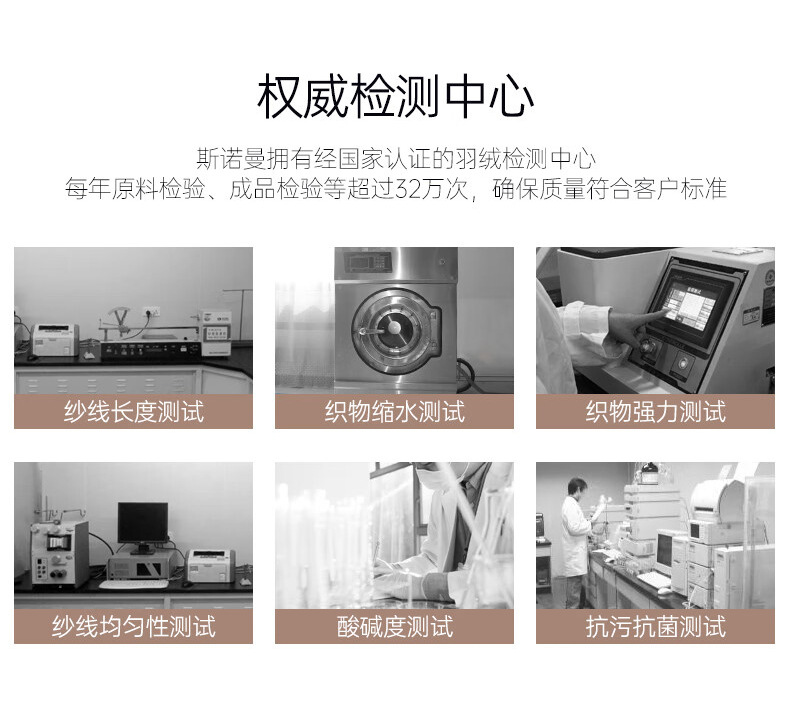 权威检测中心

斯诺曼拥有经国家认证的羽绒检测中心
每年原料检验、成品检验等超过32万次，确保质量符合客户标准

纱线长度测试

织物缩水测试

织物强力测试

纱线均匀性测试

酸碱度测试

抗污抗菌测试