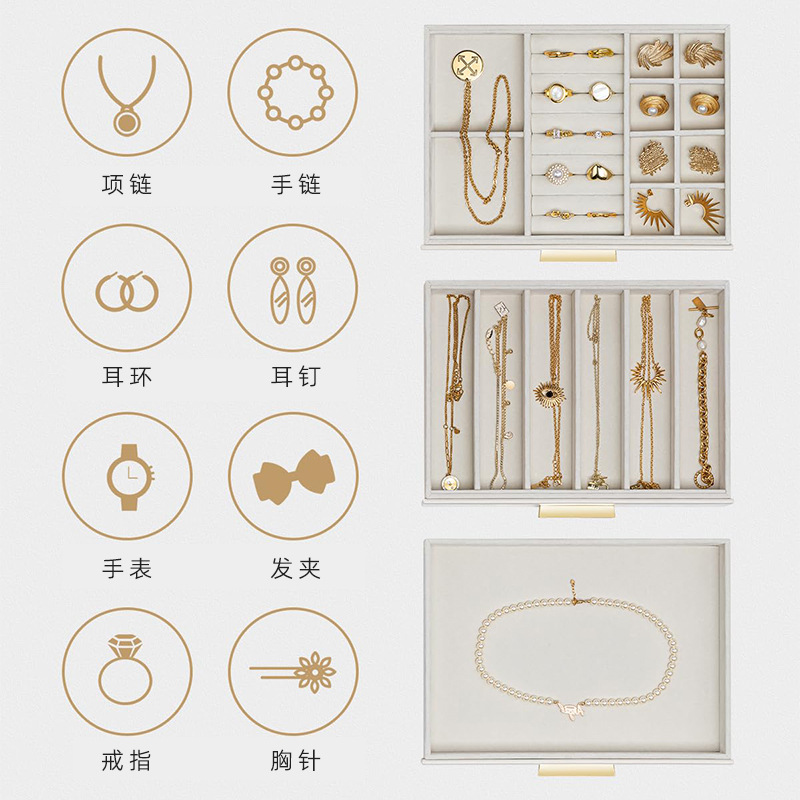 项链
手链
耳环
耳钉
手表
发夹
戒指
胸针