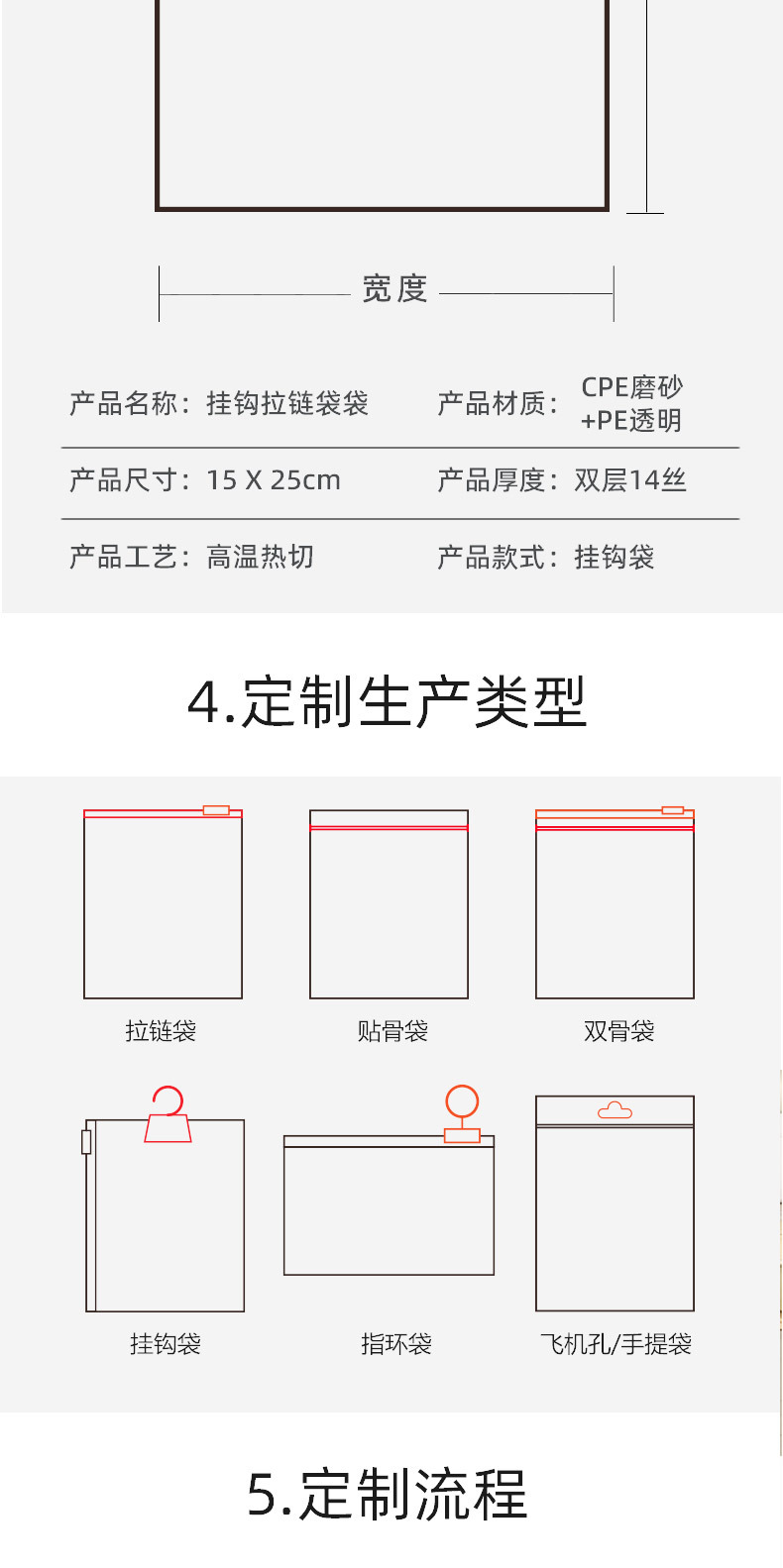 宽度

| 产品名称：挂钩拉链袋袋 | 产品材质：CPE磨砂 +PE透明 |
|---|---|
| 产品尺寸：15 X 25cm | 产品厚度：双层14丝 |
| 产品工艺：高温热切 | 产品款式：挂钩袋 |

4.定制生产类型

拉链袋

贴骨袋

双骨袋

挂钩袋

指环袋

飞机孔/手提袋

5.定制流程