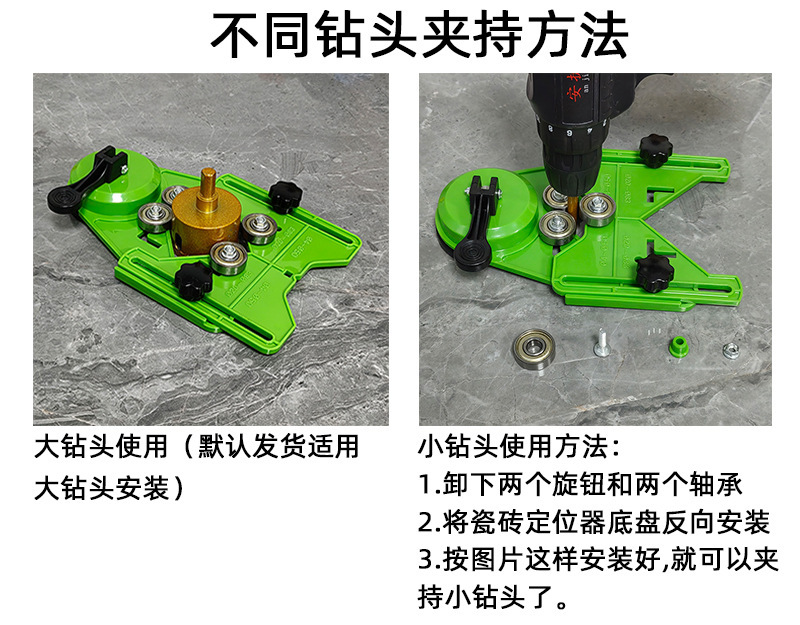 不同钻头夹持方法

大钻头使用（默认发货适用大钻头安装）

小钻头使用方法：
1.卸下两个旋钮和两个轴承
2.将瓷砖定位器底盘反向安装
3.按图片这样安装好,就可以夹持小钻头了。