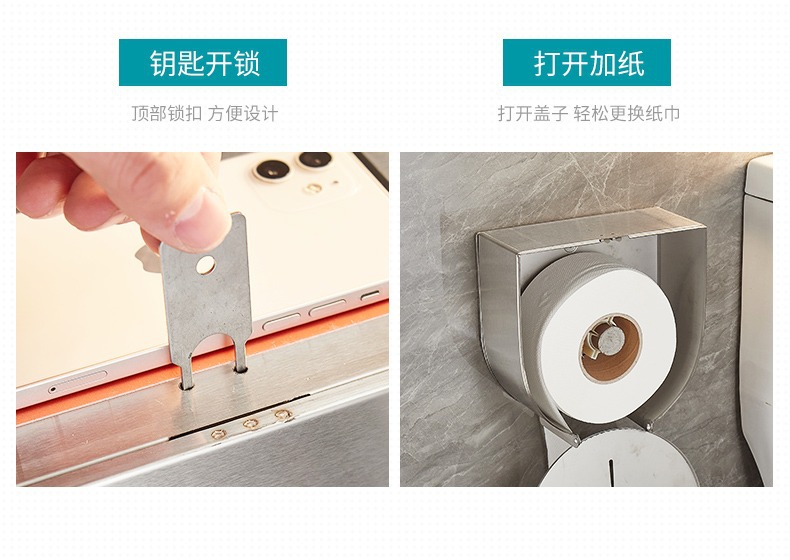 钥匙开锁

顶部锁扣 方便设计

打开加纸

打开盖子 轻松更换纸巾