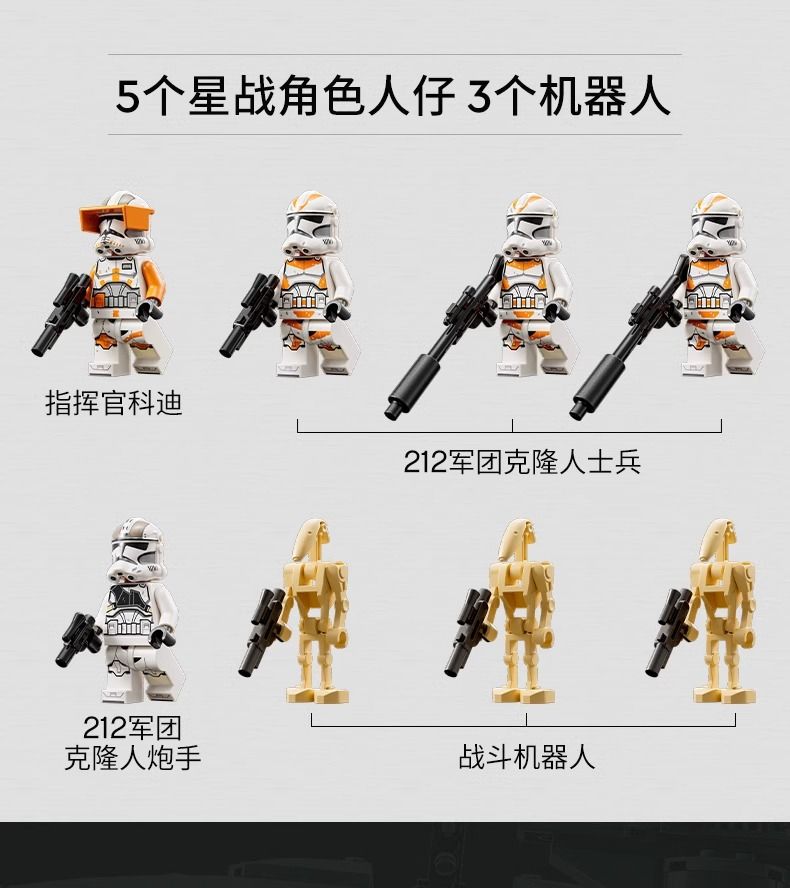 5个星战角色人仔 3个机器人

指挥官科迪

212军团克隆人士兵

212军团
克隆人炮手

战斗机器人