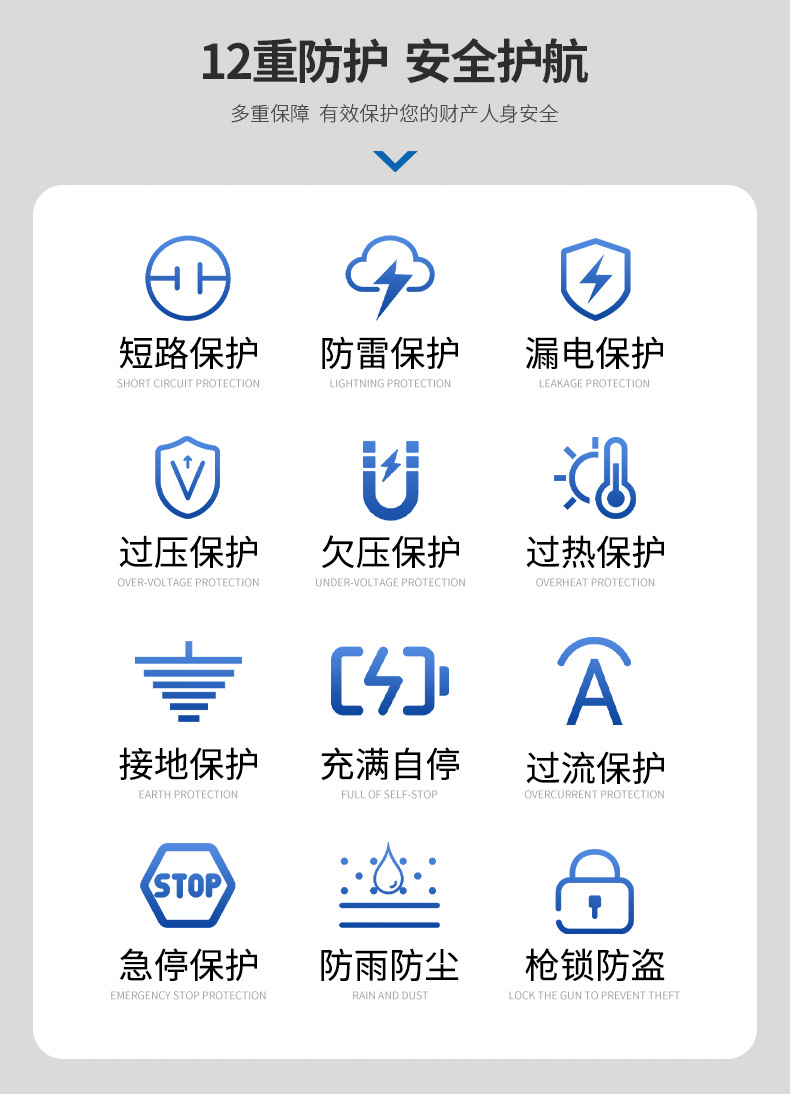 12重防护 安全护航

多重保障 有效保护您的财产人身安全

短路保护
SHORT CIRCUIT PROTECTION

防雷保护
LIGHTNING PROTECTION

漏电保护
LEAKAGE PROTECTION

过压保护
OVER-VOLTAGE PROTECTION

欠压保护
UNDER-VOLTAGE PROTECTION

过热保护
OVERHEAT PROTECTION

接地保护
EARTH PROTECTION

充满自停
FULL OF SELF-STOP

过流保护
OVERCURRENT PROTECTION

STOP

急停保护
EMERGENCY STOP PROTECTION

防雨防尘
RAIN AND DUST

枪锁防盗
LOCK THE GUN TO PREVENT THEFT