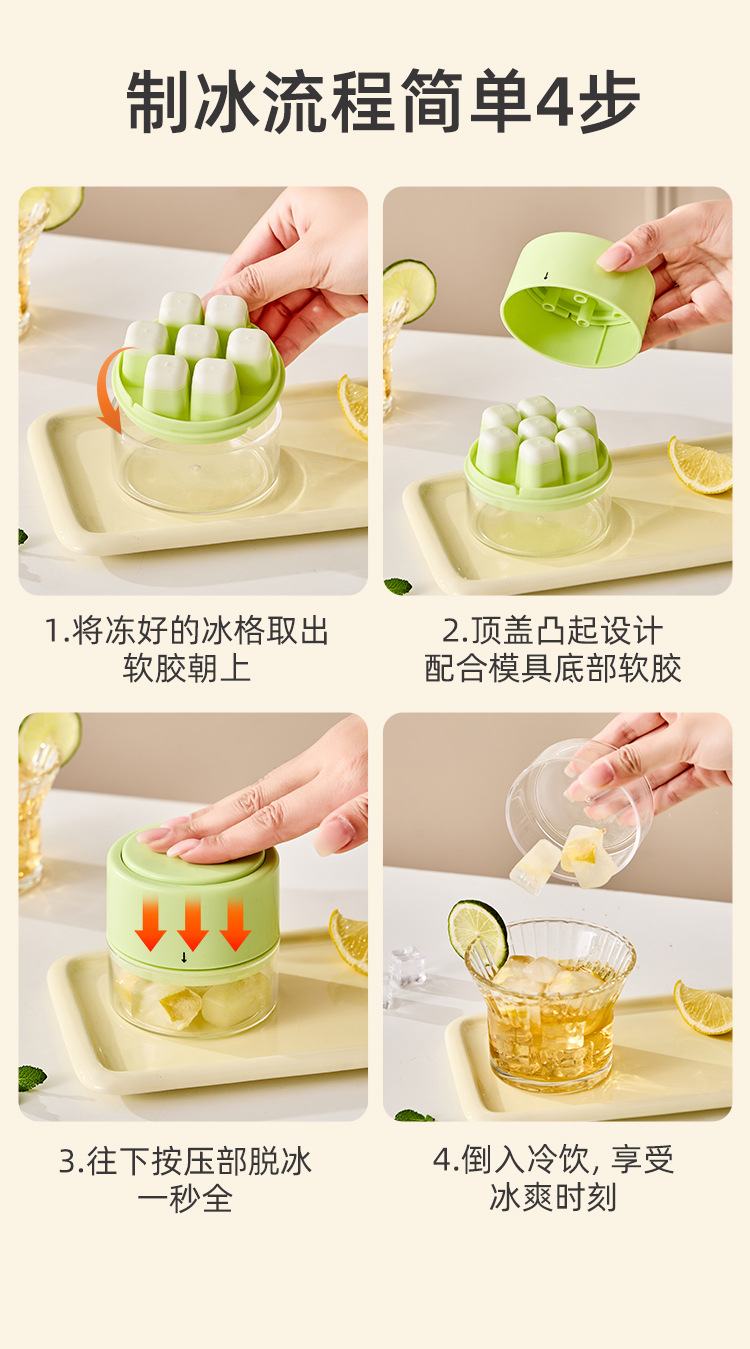 制冰流程简单4步

1.将冻好的冰格取出
软胶朝上

2.顶盖凸起设计
配合模具底部软胶

3.往下按压部脱冰
一秒全

4.倒入冷饮, 享受
冰爽时刻