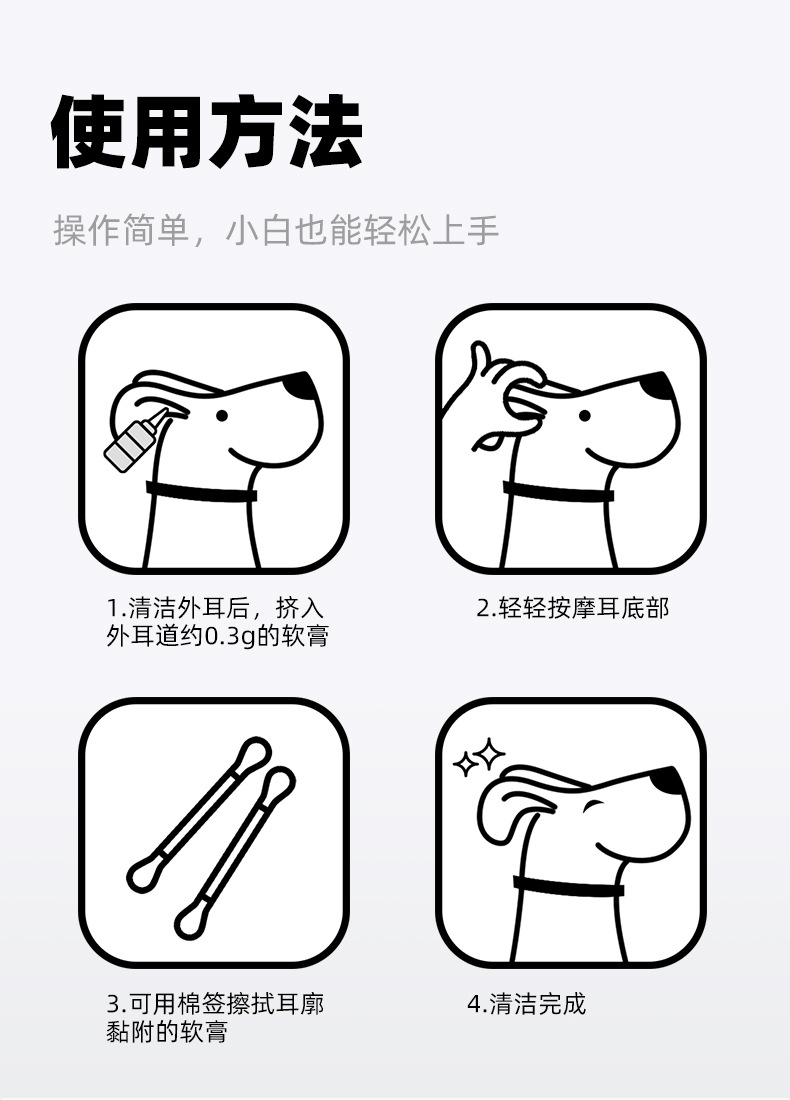 使用方法

操作简单，小白也能轻松上手

1.清洁外耳后，挤入外耳道约0.3g的软膏

2.轻轻按摩耳底部

3.可用棉签擦拭耳廓黏附的软膏

4.清洁完成