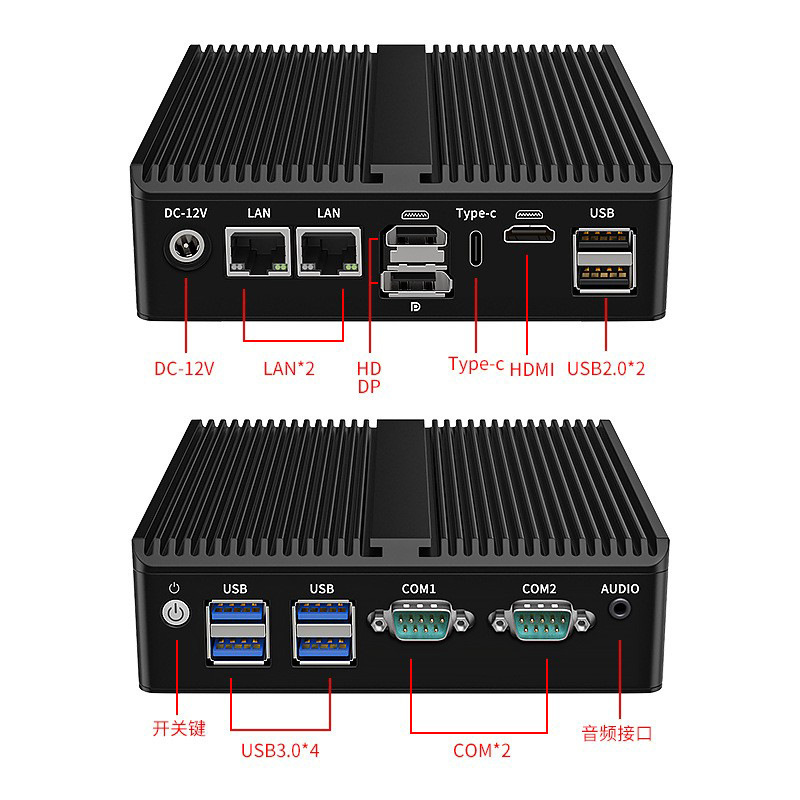 DC-12V LAN LAN Type-c USB

DC-12V LAN*2 HD DP Type-c HDMI USB2.0*2

USB USB COM1 COM2 AUDIO

开关键 USB3.0*4 COM*2 音频接口