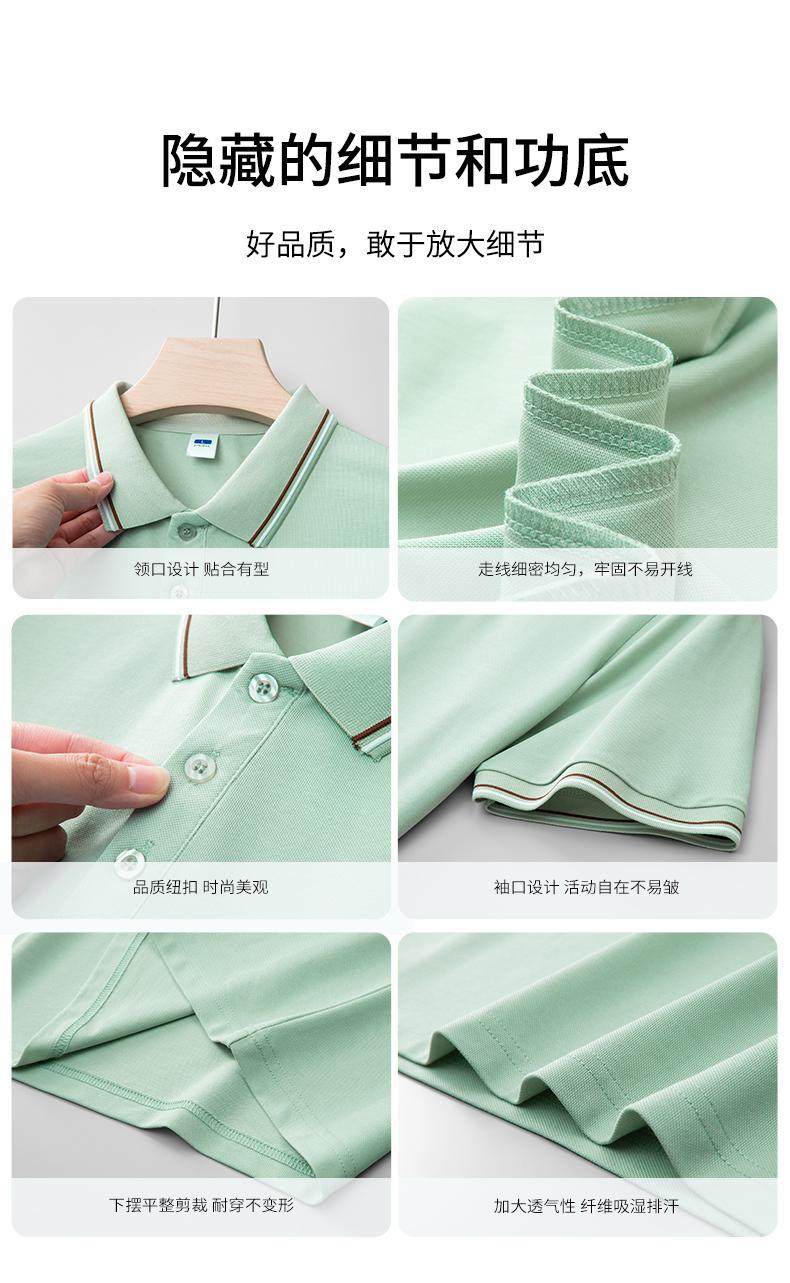 隐藏的细节和功底

好品质，敢于放大细节

领口设计 贴合有型

走线细密均匀，牢固不易开线

品质纽扣 时尚美观

袖口设计 活动自在不易皱

下摆平整剪裁 耐穿不变形

加大透气性 纤维吸湿排汗