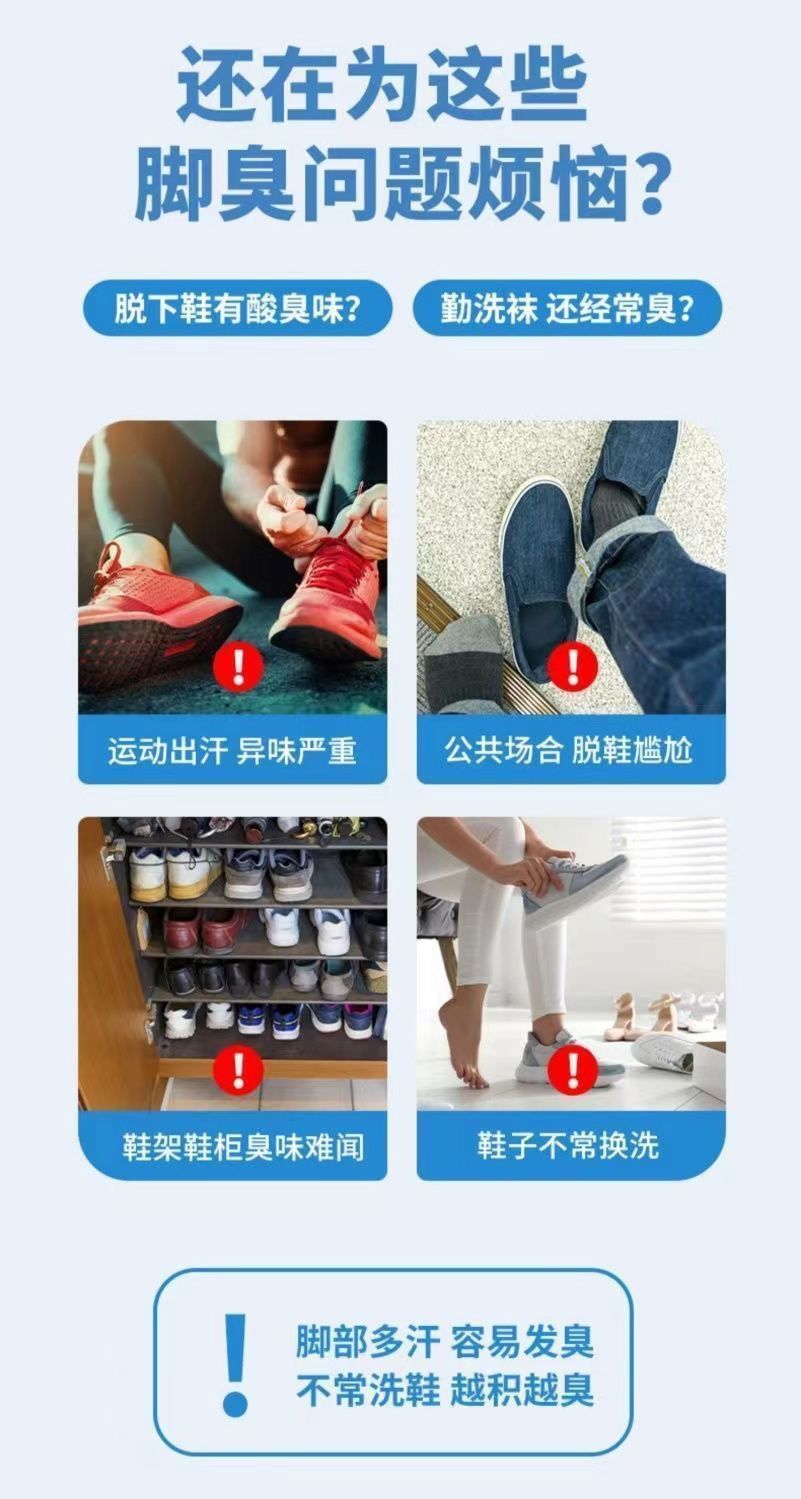 还在为这些
脚臭问题烦恼?

脱下鞋有酸臭味?

勤洗袜 还经常臭?

!

运动出汗 异味严重

!

公共场合 脱鞋尴尬

!

鞋架鞋柜臭味难闻

!

鞋子不常换洗

!

脚部多汗 容易发臭
不常洗鞋 越积越臭