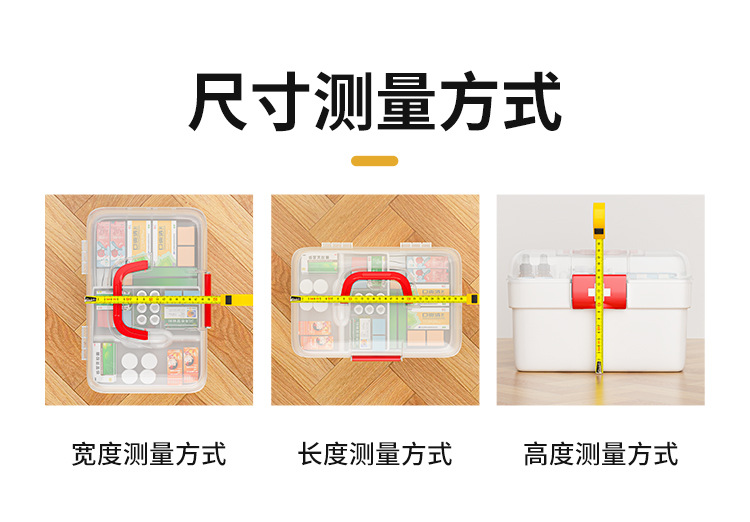 尺寸测量方式

宽度测量方式

长度测量方式

高度测量方式