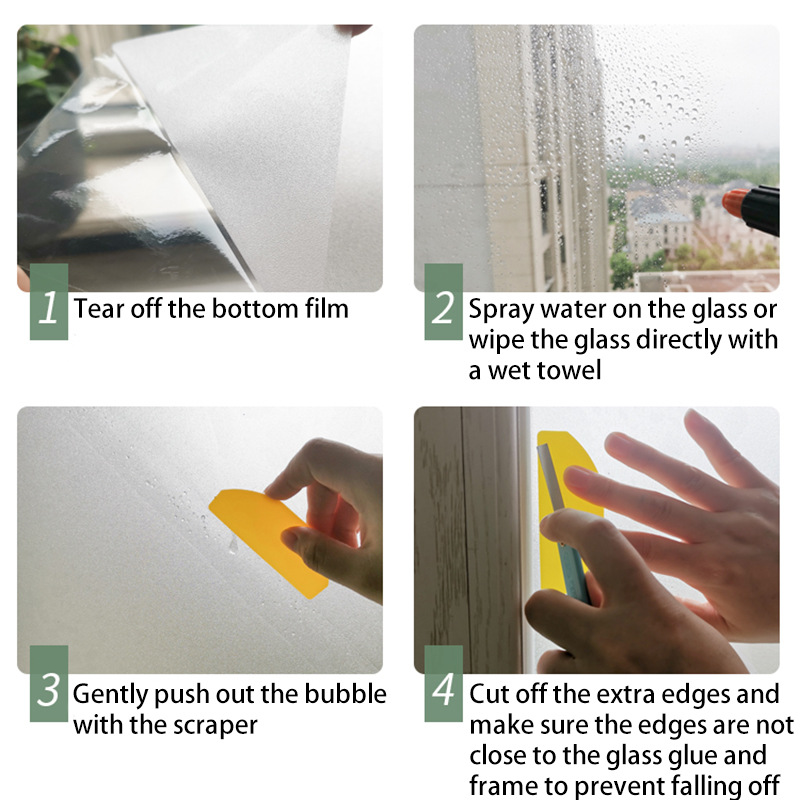 1 Tear off the bottom film

2 Spray water on the glass or wipe the glass directly with a wet towel

3 Gently push out the bubble with the scraper

4 Cut off the extra edges and make sure the edges are not close to the glass glue and frame to prevent falling off