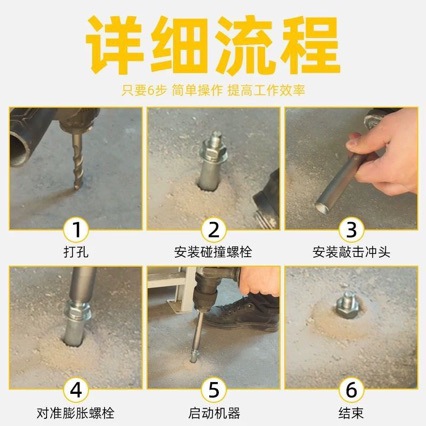 详细流程

只要6步 简单操作 提高工作效率

1
打孔

2
安装碰撞螺栓

3
安装敲击冲头

4
对准膨胀螺栓

5
启动机器

6
结束