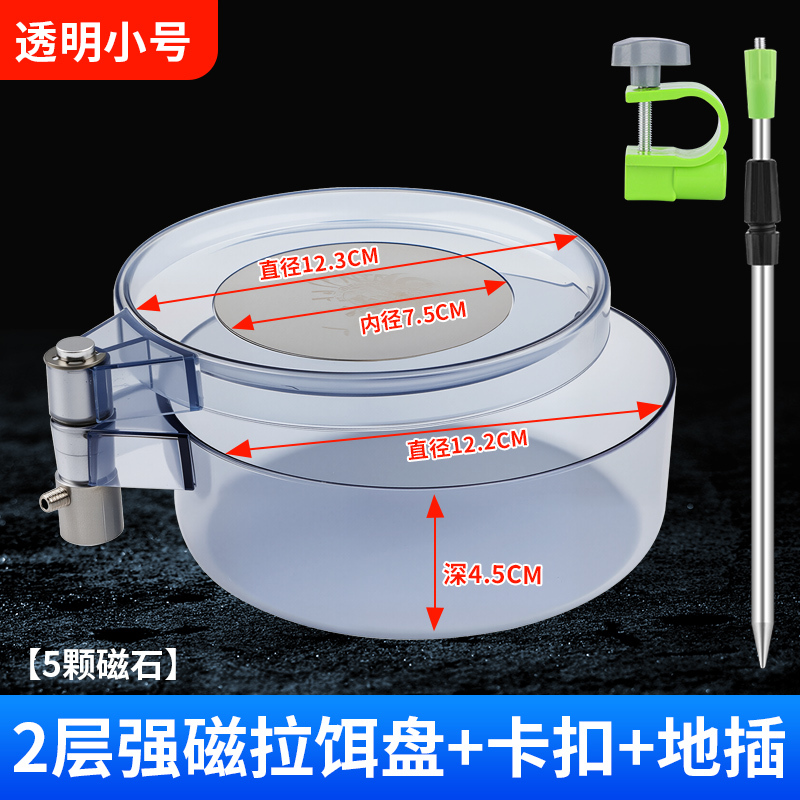 透明小号

直径12.3CM

内径7.5CM

直径12.2CM

深4.5CM

【5颗磁石】

2层强磁拉饵盘+卡扣+地插