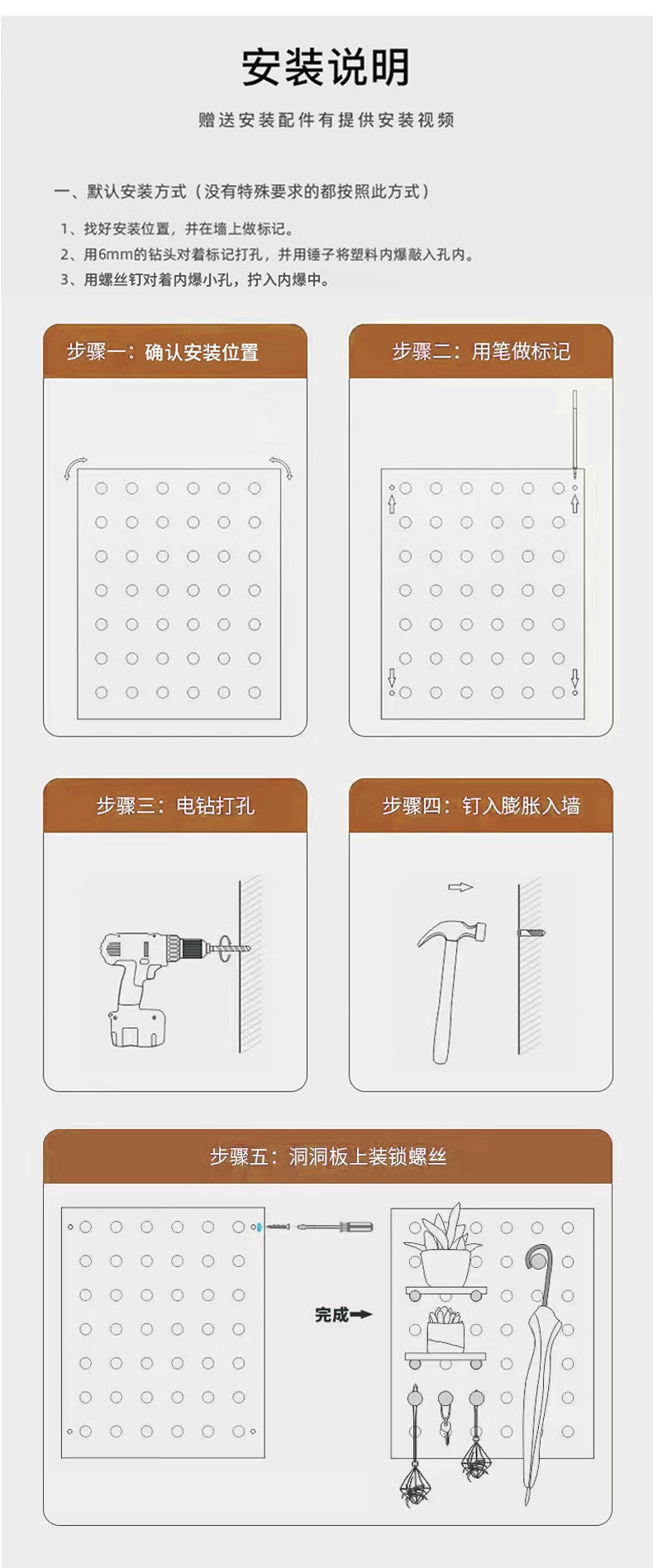 安装说明

赠送安装配件有提供安装视频

一、默认安装方式（没有特殊要求的都按照此方式）

1、找好安装位置，并在墙上做标记。
2、用6mm的钻头对着标记打孔，并用锤子将塑料内爆敲入孔内。
3、用螺丝钉对着内爆小孔，拧入内爆中。

步骤一：确认安装位置

步骤二：用笔做标记

步骤三：电钻打孔

步骤四：钉入膨胀入墙

步骤五：洞洞板上装锁螺丝

完成