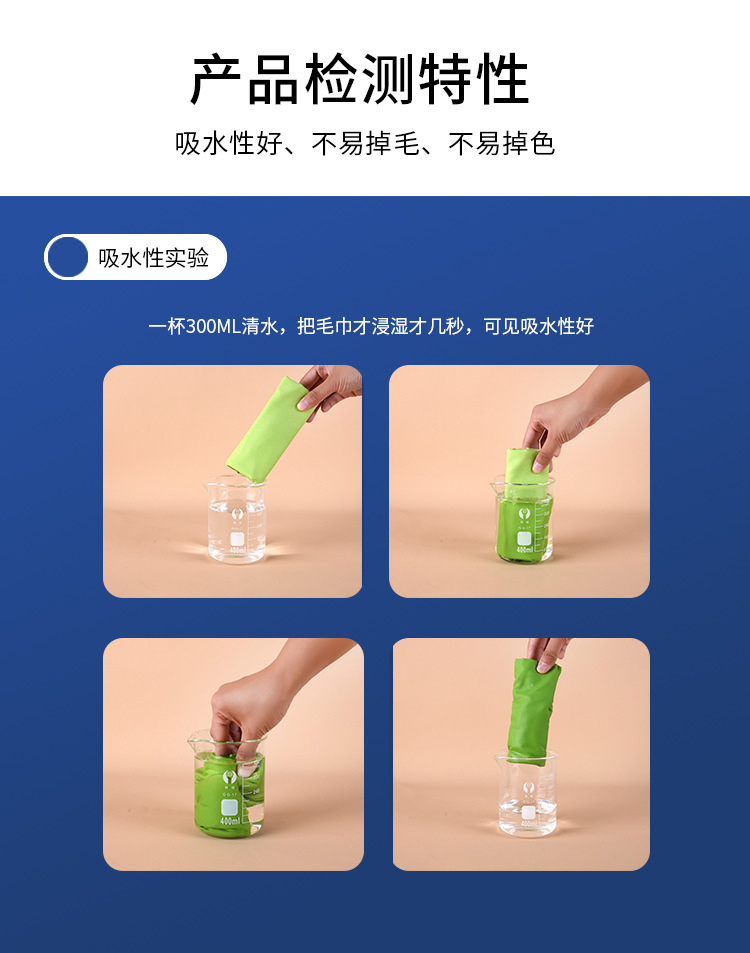 产品检测特性

吸水性好、不易掉毛、不易掉色

吸水性实验

一杯300ML清水，把毛巾才浸湿才几秒，可见吸水性好

400ml

400ml

400ml

400ml