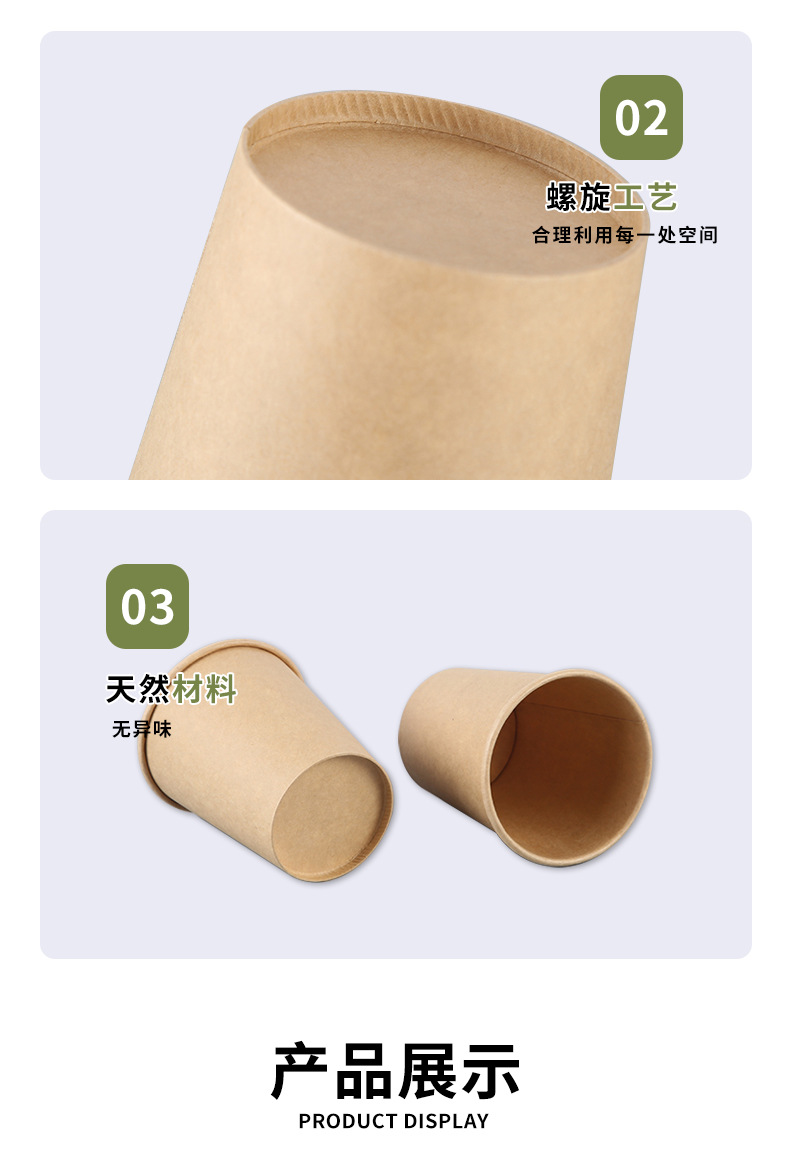 02

螺旋工艺

合理利用每一处空间

03

天然材料

无异味

产品展示

PRODUCT DISPLAY