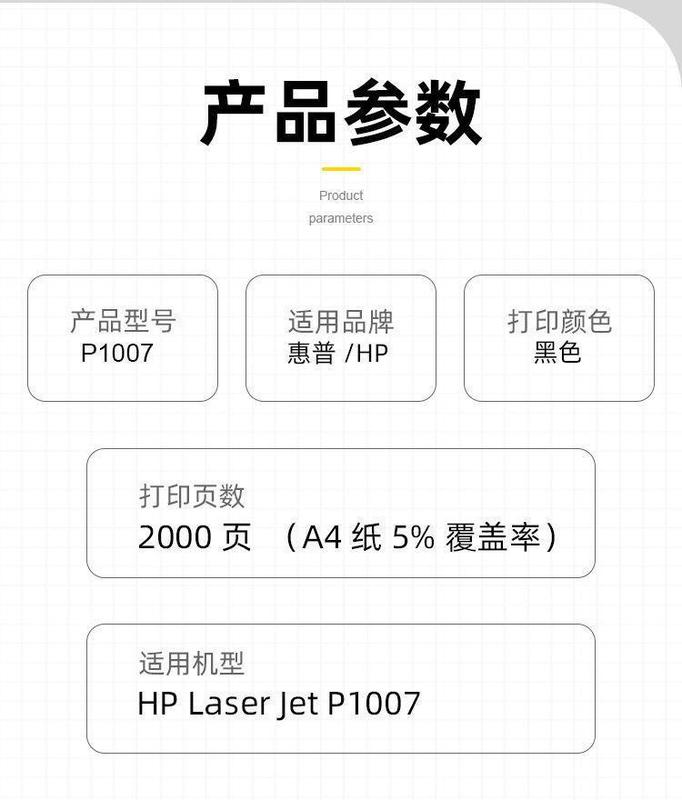 产品参数

Product
parameters

产品型号
P1007

适用品牌
惠普/HP

打印颜色
黑色

打印页数
2000页 （A4纸5%覆盖率）

适用机型
HP Laser Jet P1007