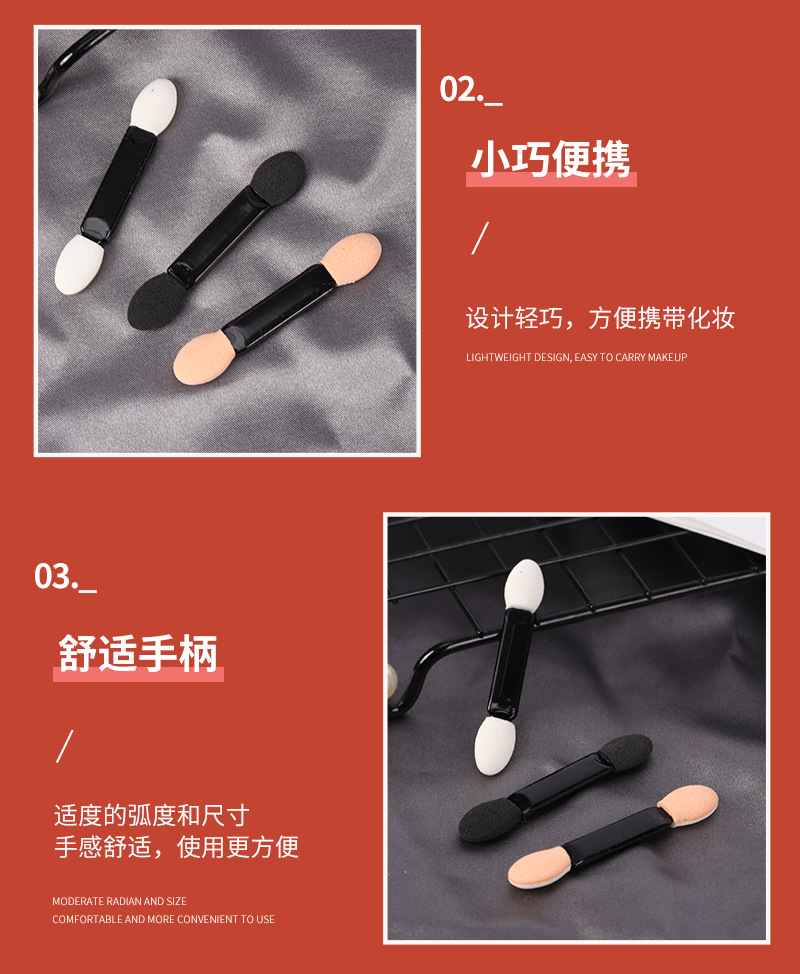 02._

小巧便携

/

设计轻巧，方便携带化妆

LIGHTWEIGHT DESIGN, EASY TO CARRY MAKEUP

03._

舒适手柄

/

适度的弧度和尺寸
手感舒适，使用更方便

MODERATE RADIAN AND SIZE
COMFORTABLE AND MORE CONVENIENT TO USE