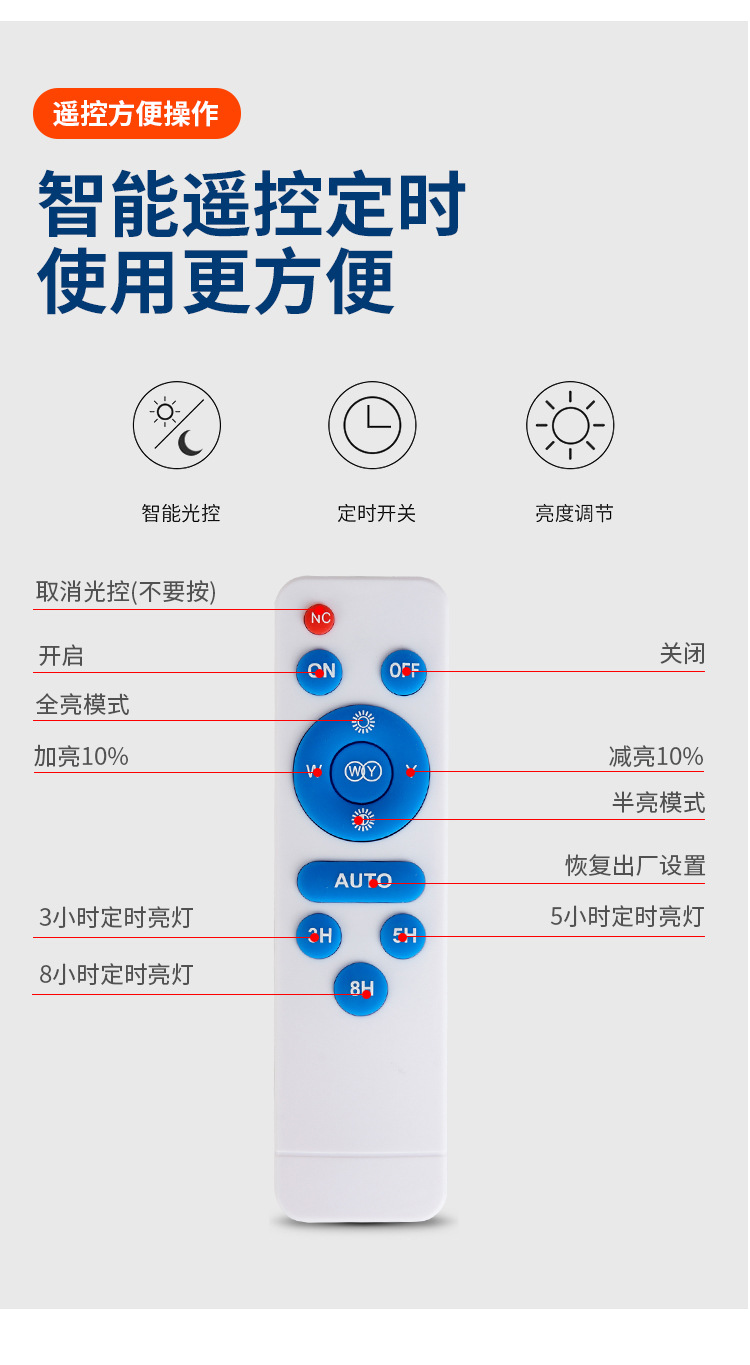 遥控方便操作

智能遥控定时
使用更方便

智能光控

定时开关

亮度调节

取消光控(不要按)

NC

开启

ON

OFF

关闭

全亮模式

加亮10%

W

WY

Y

减亮10%

半亮模式

AUTO

恢复出厂设置

3小时定时亮灯

3H

5H

5小时定时亮灯

8小时定时亮灯

8H