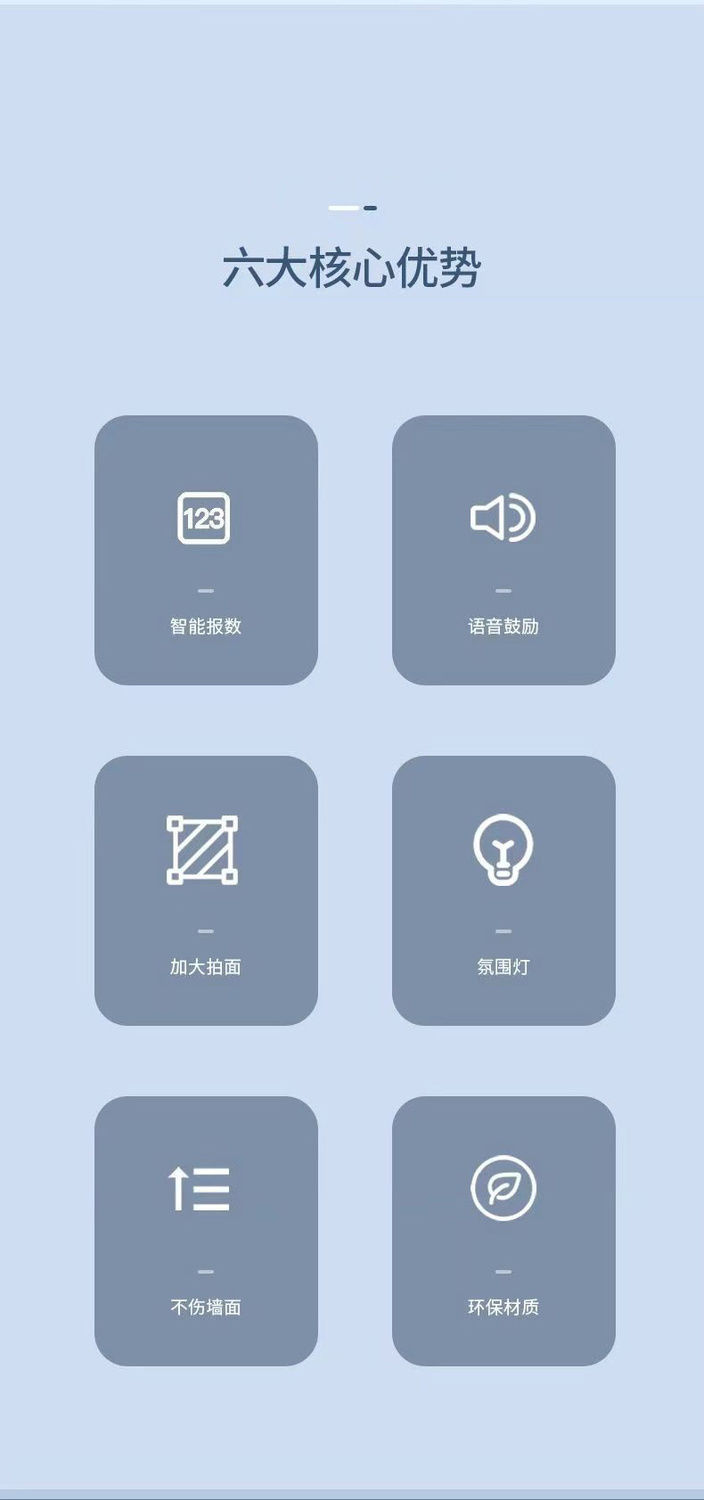 六大核心优势

123

智能报数

语音鼓励

加大拍面

氛围灯

不伤墙面

环保材质