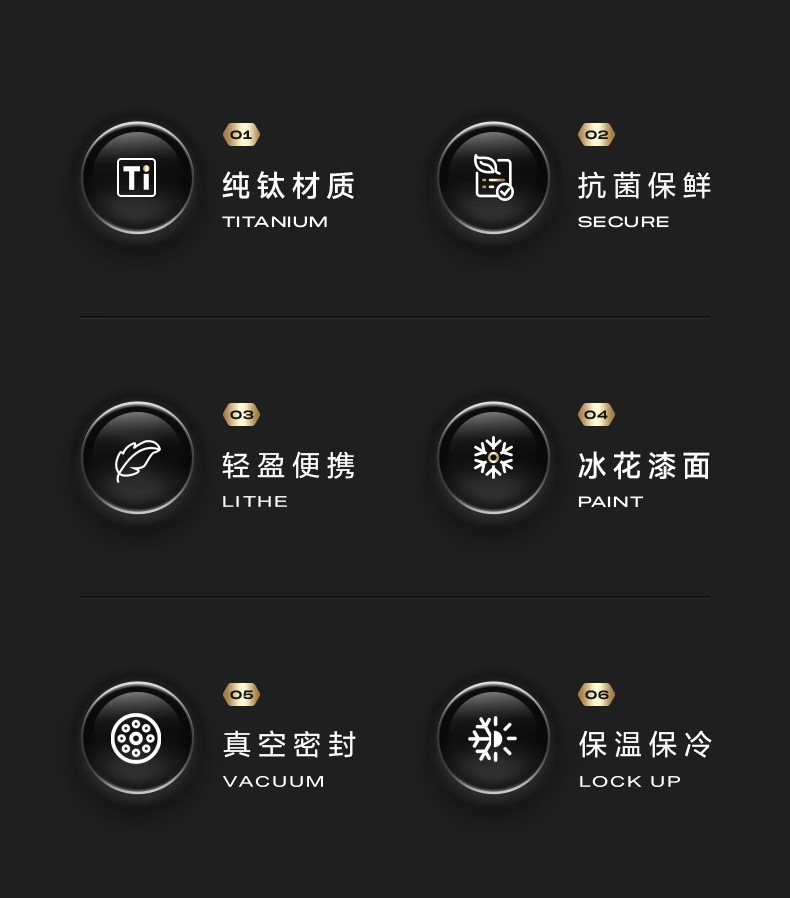 Ti

01
纯钛材质
TITANIUM

02
抗菌保鲜
SECURE

03
轻盈便携
LITHE

04
冰花漆面
PAINT

05
真空密封
VACUUM

06
保温保冷
LOCK UP