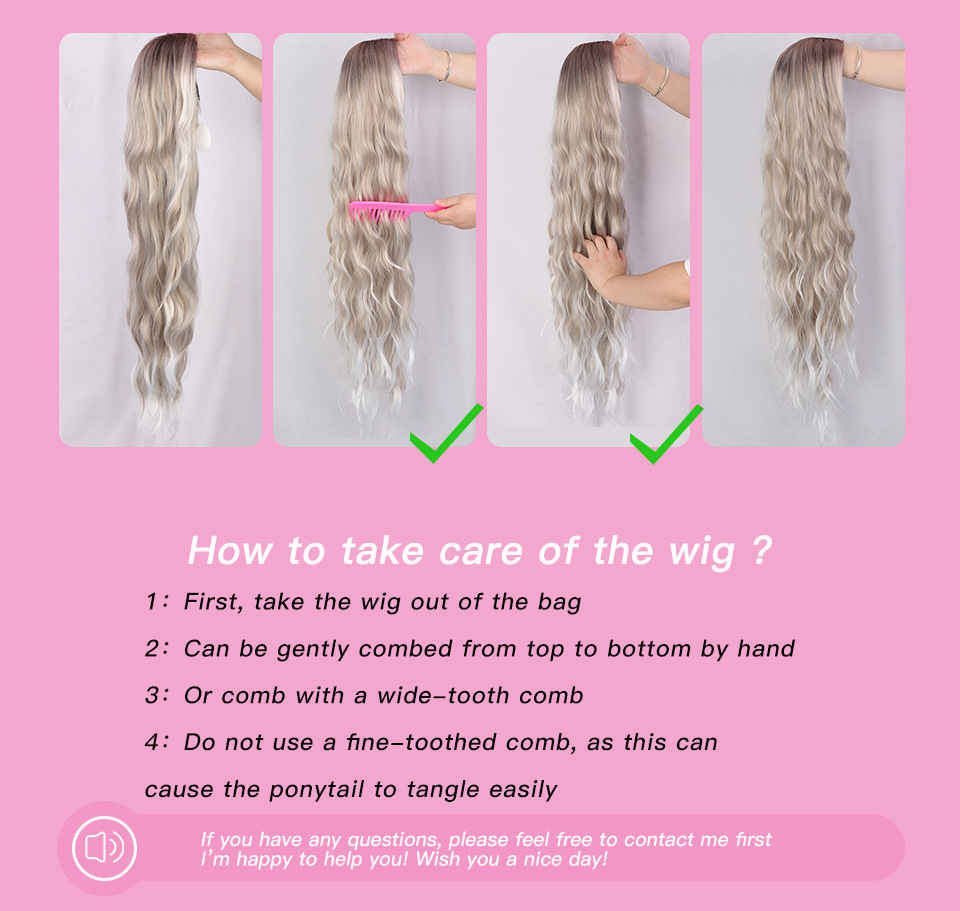 How to take care of the wig ?

1: First, take the wig out of the bag

2: Can be gently combed from top to bottom by hand

3: Or comb with a wide-tooth comb

4: Do not use a fine-toothed comb, as this can cause the ponytail to tangle easily

If you have any questions, please feel free to contact me first
I'm happy to help you! Wish you a nice day!