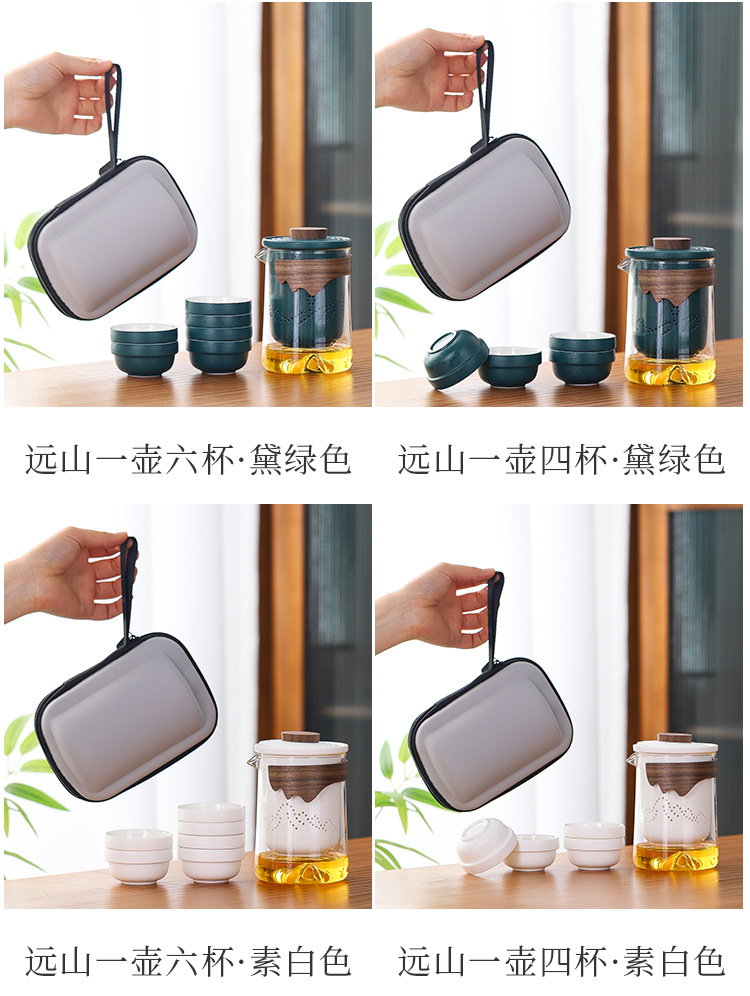 远山一壶六杯·黛绿色

远山一壶四杯·黛绿色

远山一壶六杯·素白色

远山一壶四杯·素白色