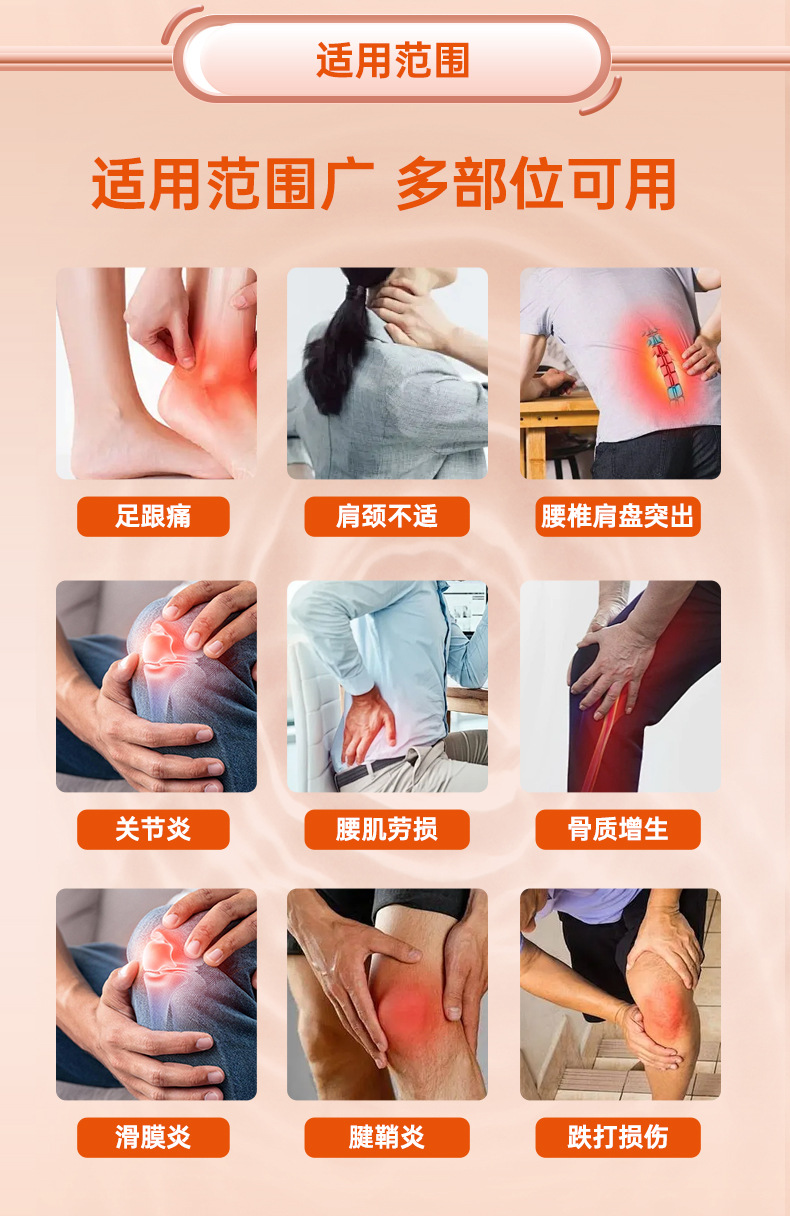 适用范围

适用范围广 多部位可用

足跟痛

肩颈不适

腰椎肩盘突出

关节炎

腰肌劳损

骨质增生

滑膜炎

腱鞘炎

跌打损伤